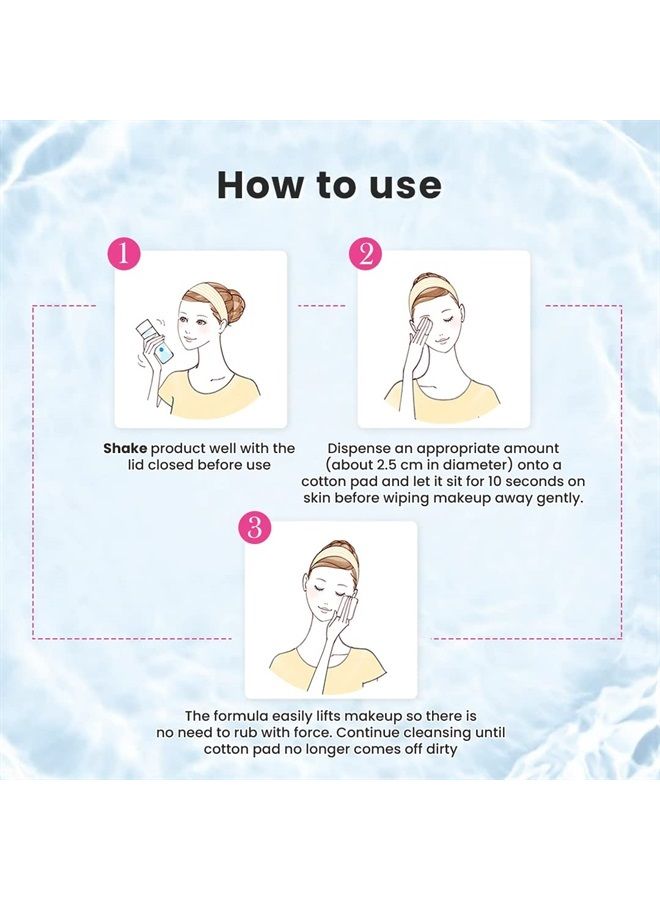 How to use

1

Shake product well with the lid closed before use

2

Dispense an appropriate amount (about 2.5 cm in diameter) onto a cotton pad and let it sit for 10 seconds on skin before wiping makeup away gently.

3

The formula easily lifts makeup so there is no need to rub with force. Continue cleansing until cotton pad no longer comes off dirty