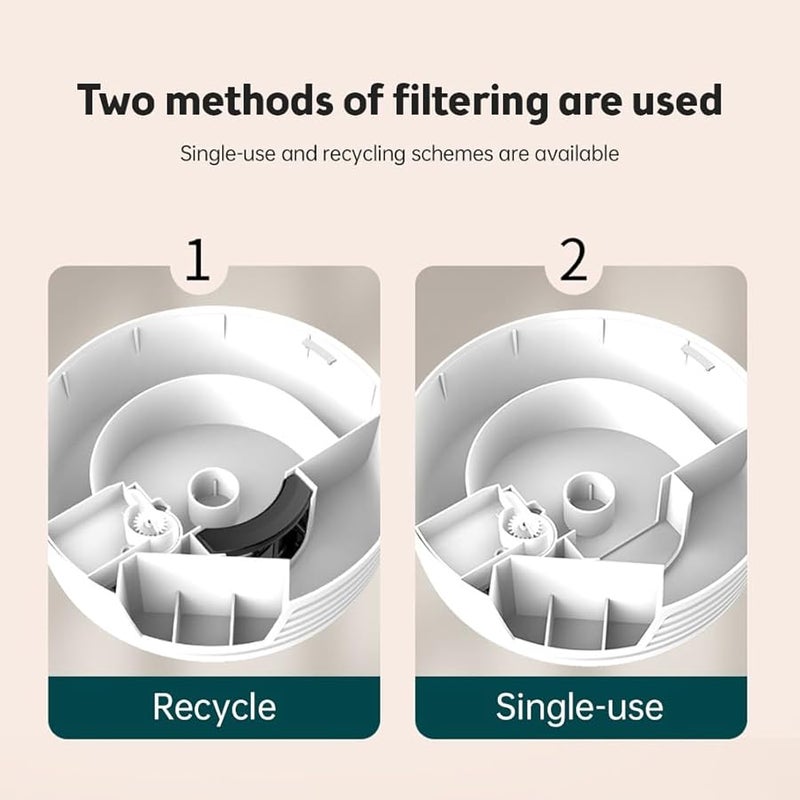 Two methods of filtering are used

Single-use and recycling schemes are available

1

Recycle

2

Single-use