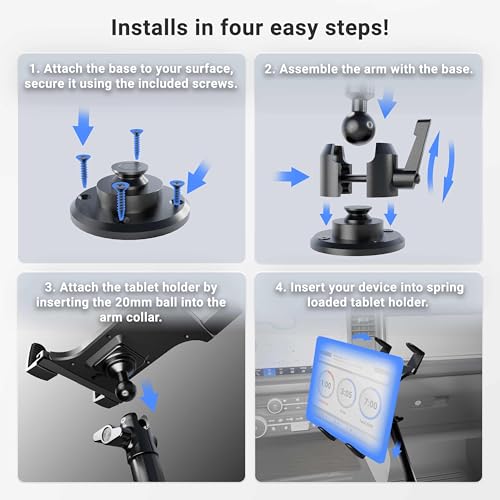 Installs in four easy steps!

1. Attach the base to your surface, secure it using the included screws.

2. Assemble the arm with the base.

3. Attach the tablet holder by inserting the 20mm ball into the arm collar.

4. Insert your device into spring loaded tablet holder.

1:00

3:05

7:00