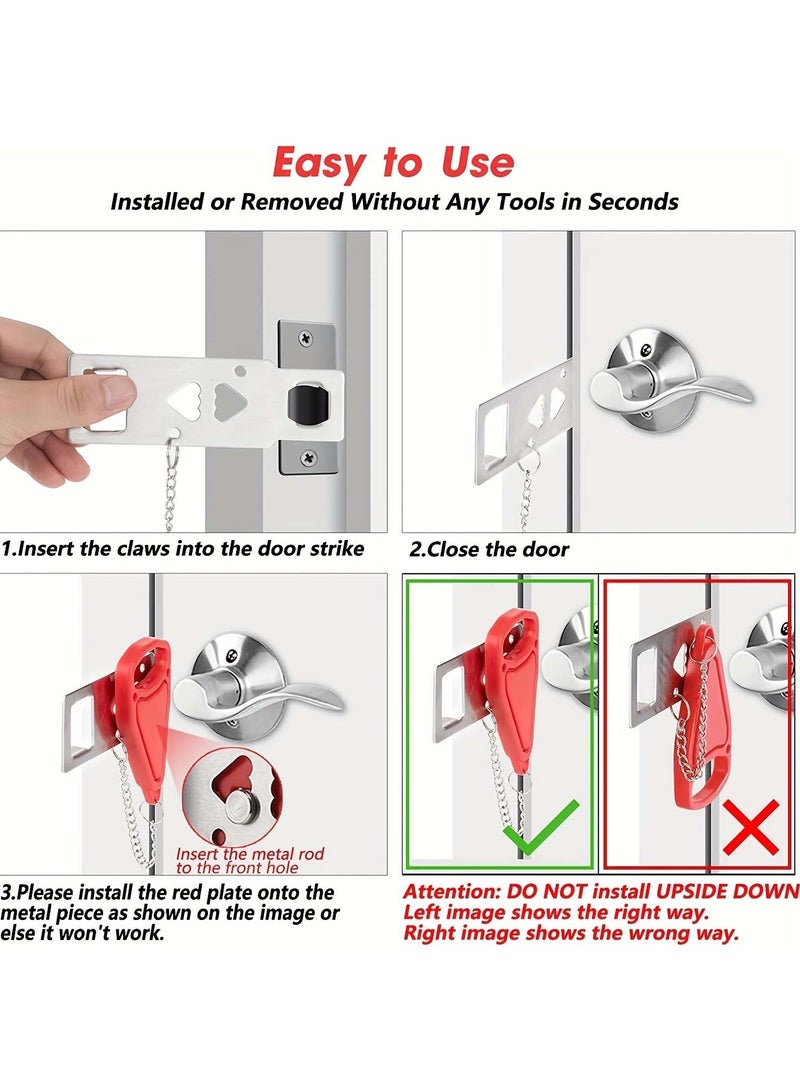 Easy to Use
Installed or Removed Without Any Tools in Seconds

1.Insert the claws into the door strike

2.Close the door

Insert the metal rod to the front hole

3.Please install the red plate onto the metal piece as shown on the image or else it won't work.

Attention: DO NOT install UPSIDE DOWN
Left image shows the right way.
Right image shows the wrong way.