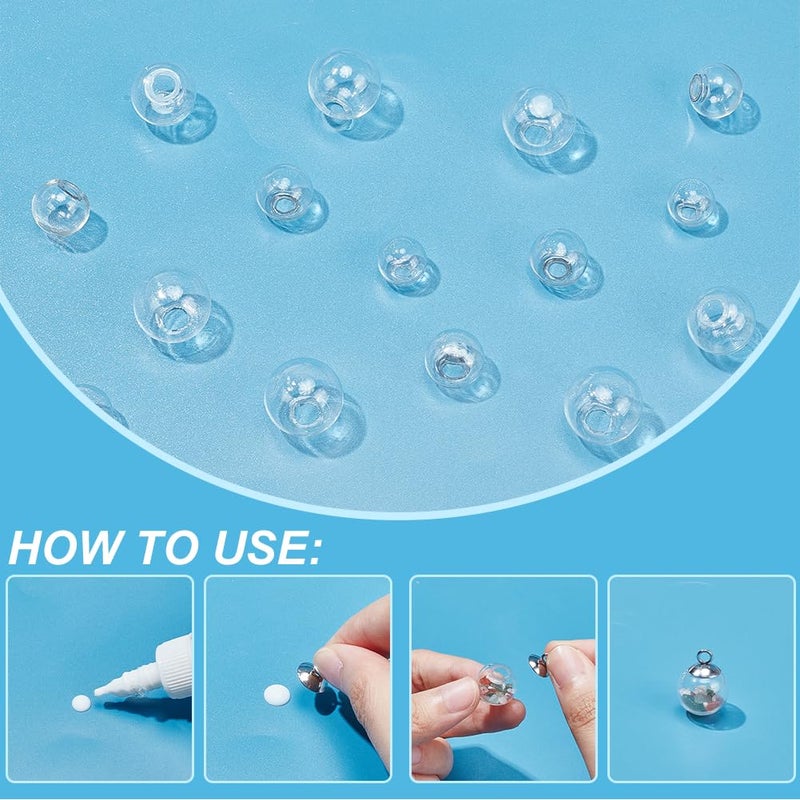 HOW TO USE: