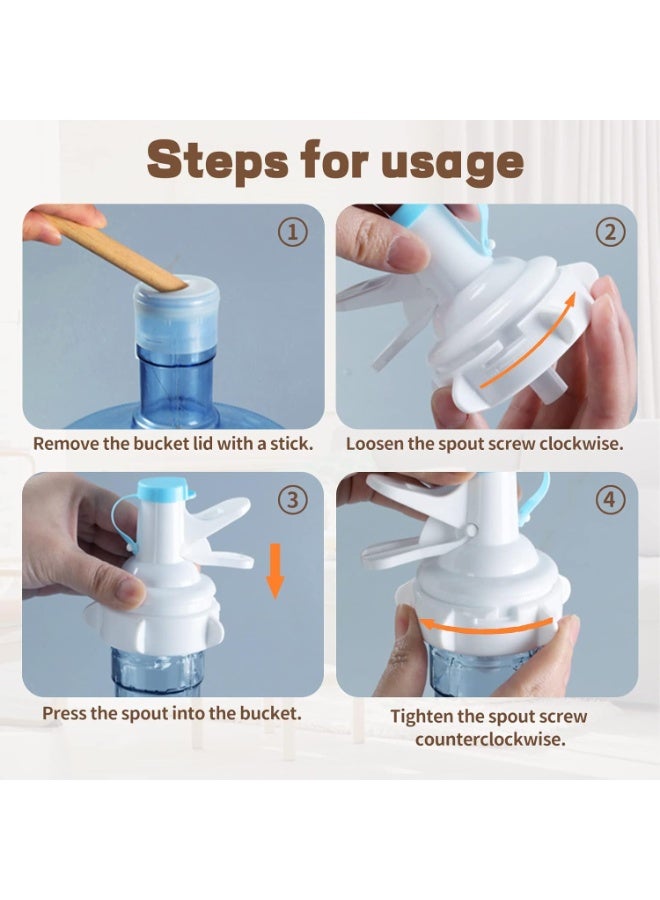 Steps for usage

①

Remove the bucket lid with a stick.

②

Loosen the spout screw clockwise.

③

Press the spout into the bucket.

④

Tighten the spout screw counterclockwise.