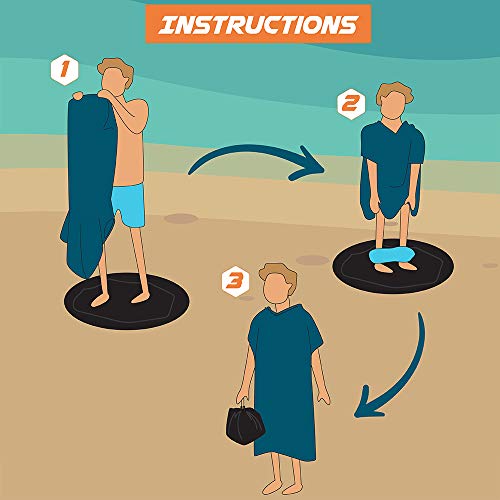 INSTRUCTIONS

1

2

3