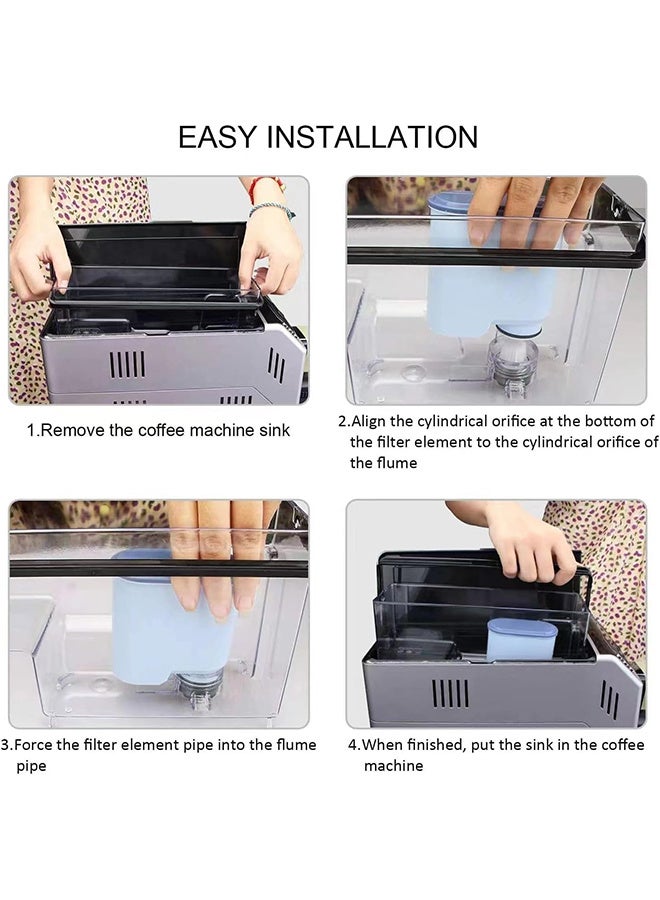 EASY INSTALLATION

1.Remove the coffee machine sink

2.Align the cylindrical orifice at the bottom of the filter element to the cylindrical orifice of the flume

3.Force the filter element pipe into the flume pipe

4.When finished, put the sink in the coffee machine