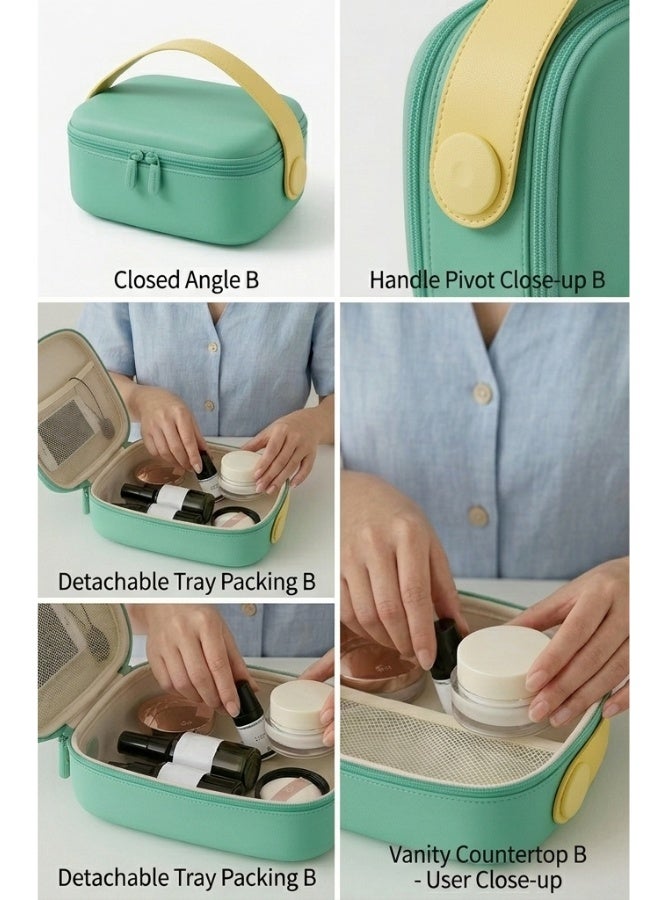 Closed Angle B

Handle Pivot Close-up B

Detachable Tray Packing B

Detachable Tray Packing B

Vanity Countertop B - User Close-up