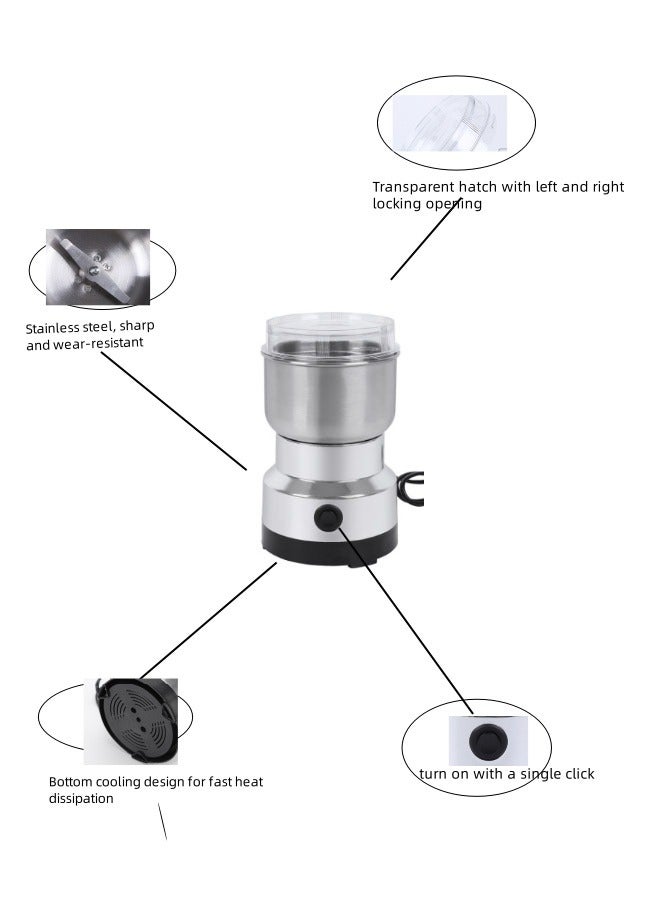 Transparent hatch with left and right locking opening

Stainless steel, sharp and wear-resistant

Bottom cooling design for fast heat dissipation

turn on with a single click