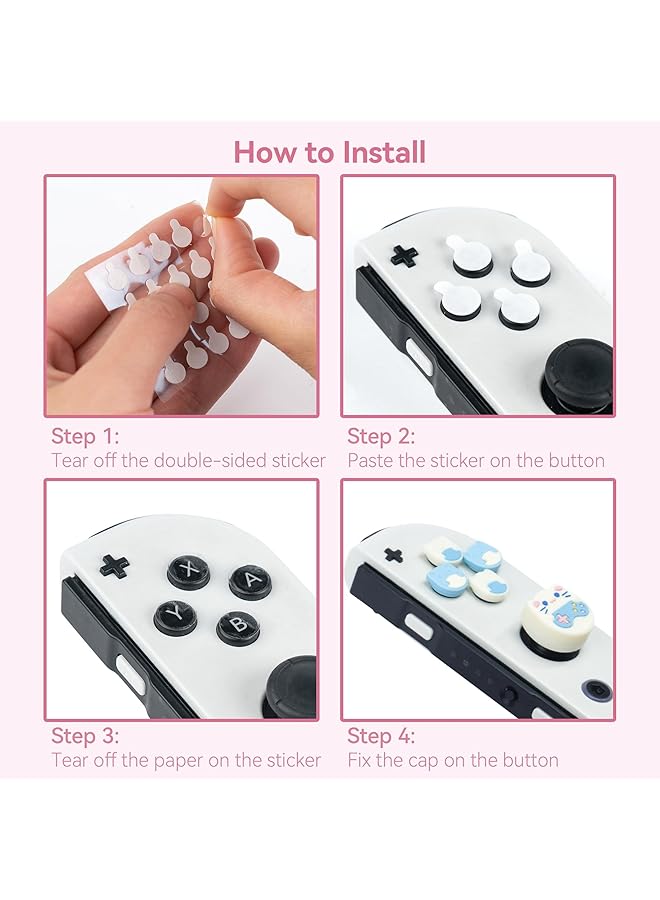 How to Install

Step 1:
Tear off the double-sided sticker

Step 2:
Paste the sticker on the button

X
A
Y
B

Step 3:
Tear off the paper on the sticker

Step 4:
Fix the cap on the button