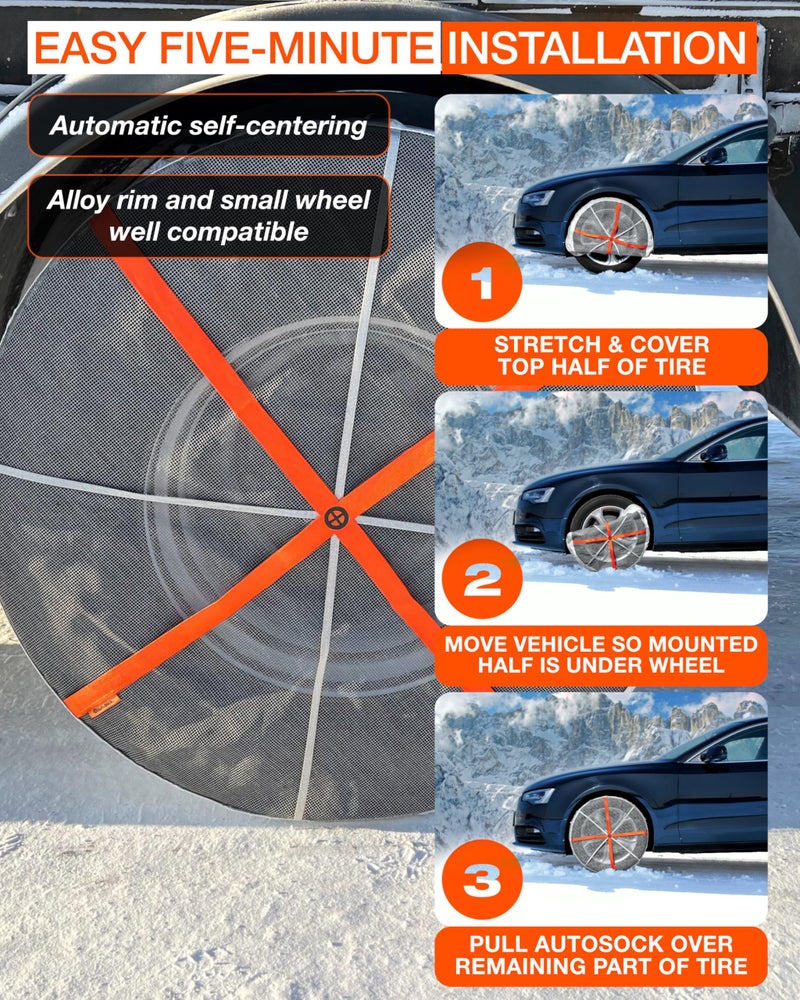 EASY FIVE-MINUTE INSTALLATION

Automatic self-centering

Alloy rim and small wheel well compatible

1

STRETCH & COVER TOP HALF OF TIRE

2

MOVE VEHICLE SO MOUNTED HALF IS UNDER WHEEL

3

PULL AUTOSOCK OVER REMAINING PART OF TIRE