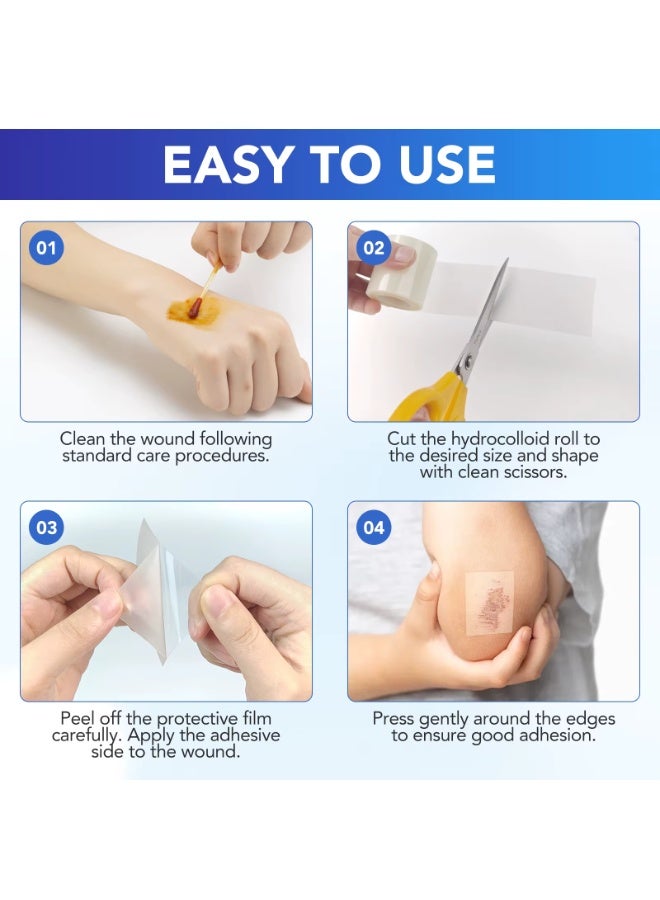 EASY TO USE

01

Clean the wound following standard care procedures.

02

Cut the hydrocolloid roll to the desired size and shape with clean scissors.

03

Peel off the protective film carefully. Apply the adhesive side to the wound.

04

Press gently around the edges to ensure good adhesion.