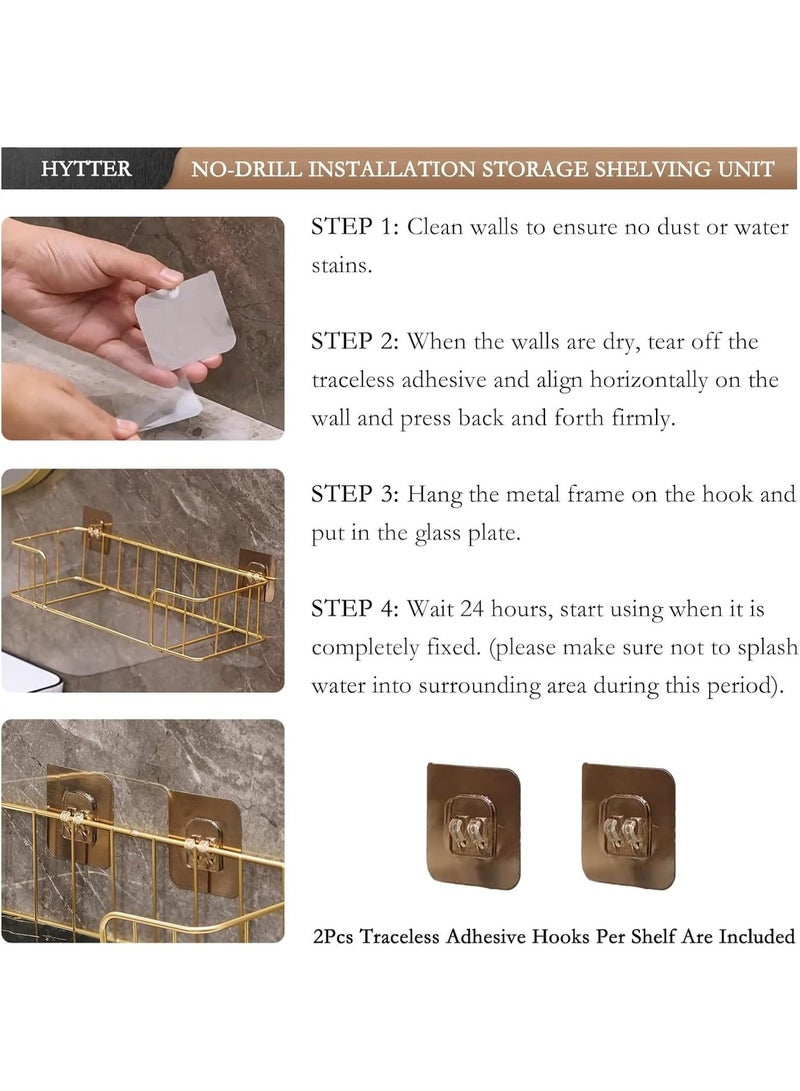 HYTTER

NO-DRILL INSTALLATION STORAGE SHELVING UNIT

STEP 1: Clean walls to ensure no dust or water stains.

STEP 2: When the walls are dry, tear off the traceless adhesive and align horizontally on the wall and press back and forth firmly.

STEP 3: Hang the metal frame on the hook and put in the glass plate.

STEP 4: Wait 24 hours, start using when it is completely fixed. (please make sure not to splash water into surrounding area during this period).

2Pcs Traceless Adhesive Hooks Per Shelf Are Included