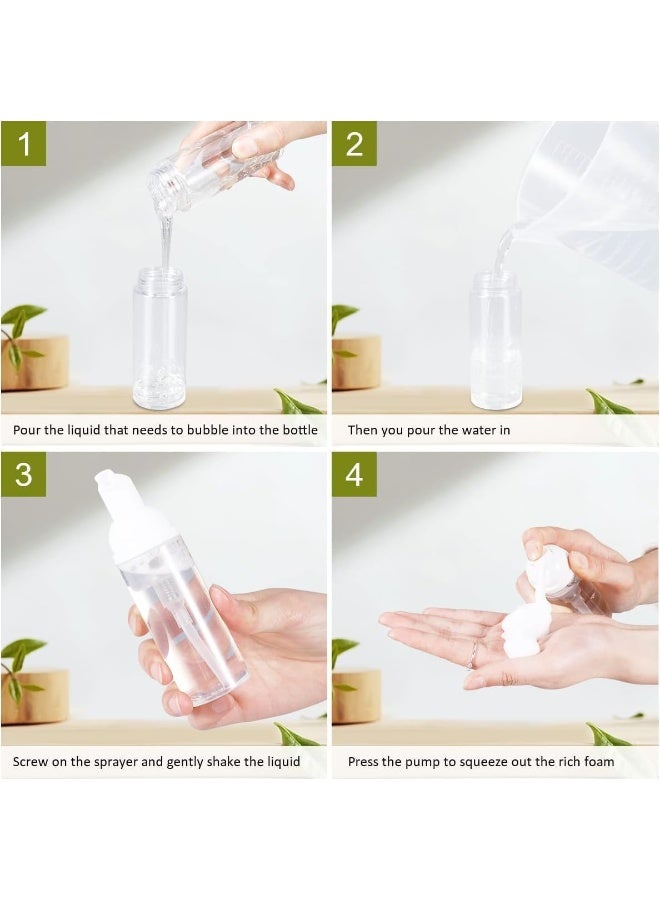 1

Pour the liquid that needs to bubble into the bottle

2

Then you pour the water in

3

Screw on the sprayer and gently shake the liquid

4

Press the pump to squeeze out the rich foam