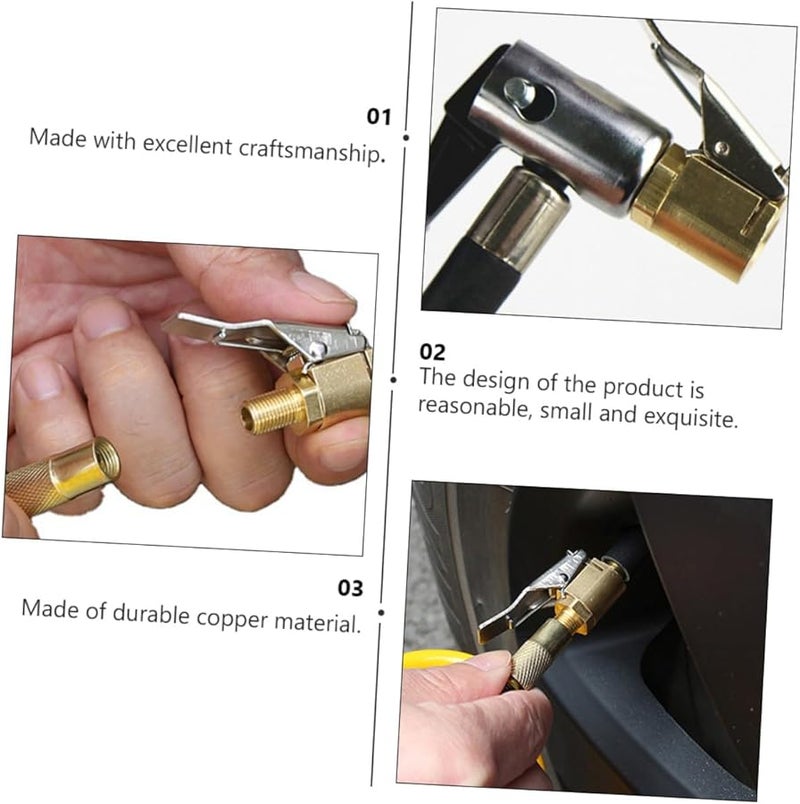 01
Made with excellent craftsmanship.

02
The design of the product is reasonable, small and exquisite.

03
Made of durable copper material.