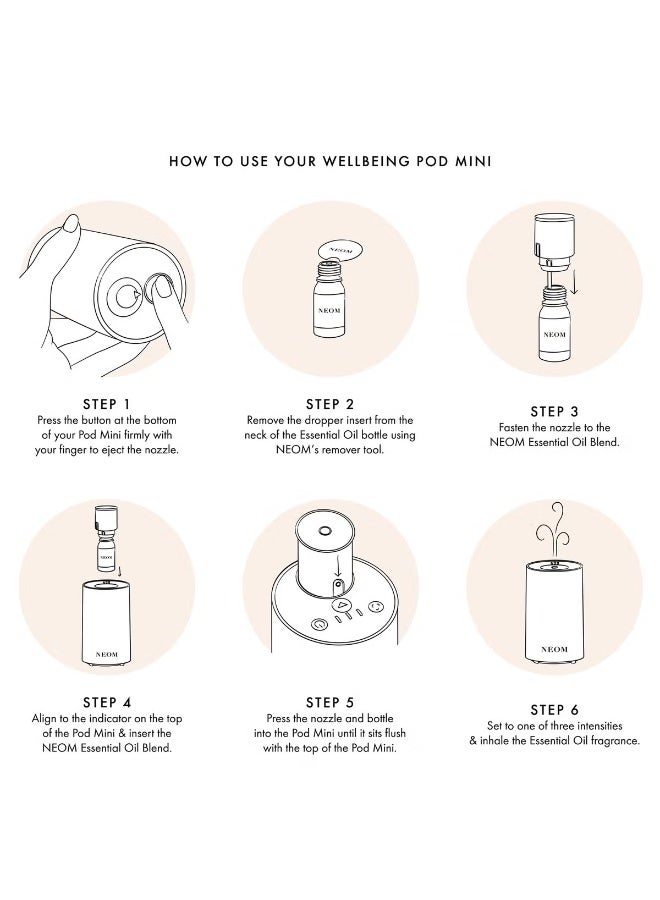 HOW TO USE YOUR WELLBEING POD MINI

NEOM

NEOM

NEOM

STEP 1
Press the button at the bottom of your Pod Mini firmly with your finger to eject the nozzle.

STEP 2
Remove the dropper insert from the neck of the Essential Oil bottle using NEOM's remover tool.

STEP 3
Fasten the nozzle to the NEOM Essential Oil Blend.

NEOM

NEOM

NEOM

STEP 4
Align to the indicator on the top of the Pod Mini & insert the NEOM Essential Oil Blend.

STEP 5
Press the nozzle and bottle into the Pod Mini until it sits flush with the top of the Pod Mini.

STEP 6
Set to one of three intensities & inhale the Essential Oil fragrance.