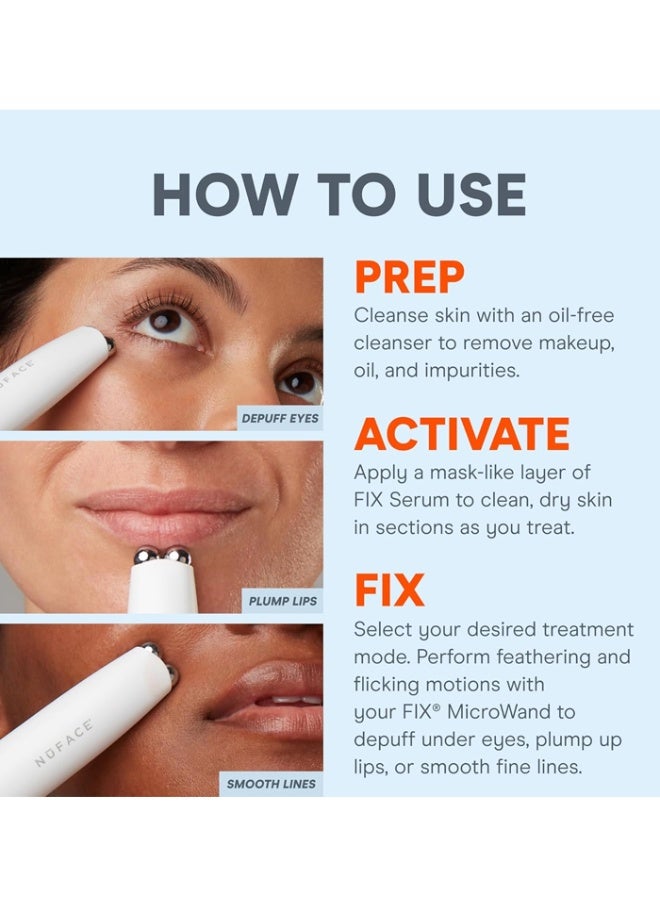 HOW TO USE

NUFACE

DEPUFF EYES

PLUMP LIPS

NUFACE

SMOOTH LINES

PREP
Cleanse skin with an oil-free cleanser to remove makeup, oil, and impurities.

ACTIVATE
Apply a mask-like layer of FIX Serum to clean, dry skin in sections as you treat.

FIX
Select your desired treatment mode. Perform feathering and flicking motions with your FIX® MicroWand to depuff under eyes, plump up lips, or smooth fine lines.