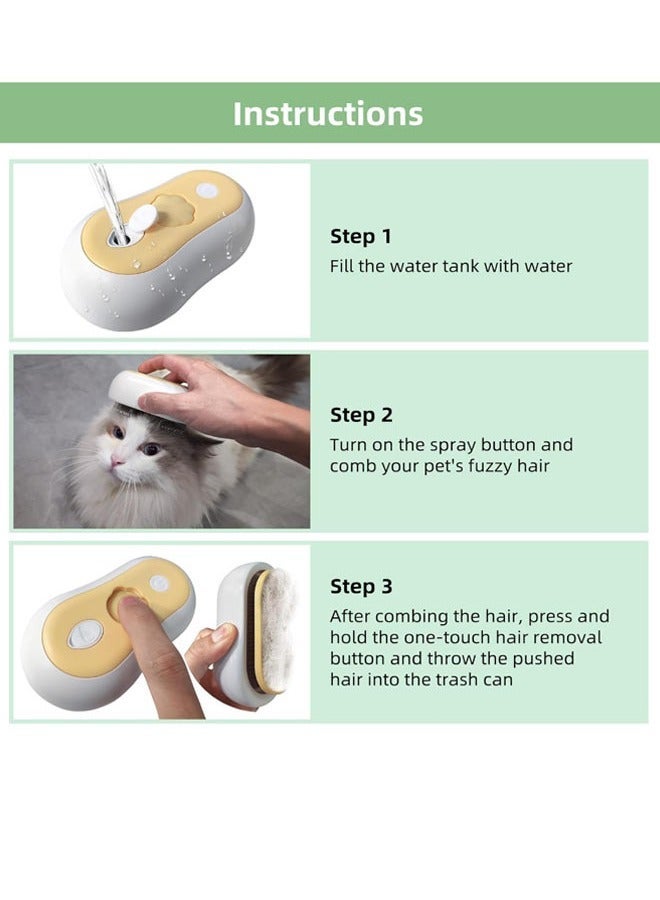 Instructions

Step 1
Fill the water tank with water

Step 2
Turn on the spray button and comb your pet's fuzzy hair

Step 3
After combing the hair, press and hold the one-touch hair removal button and throw the pushed hair into the trash can