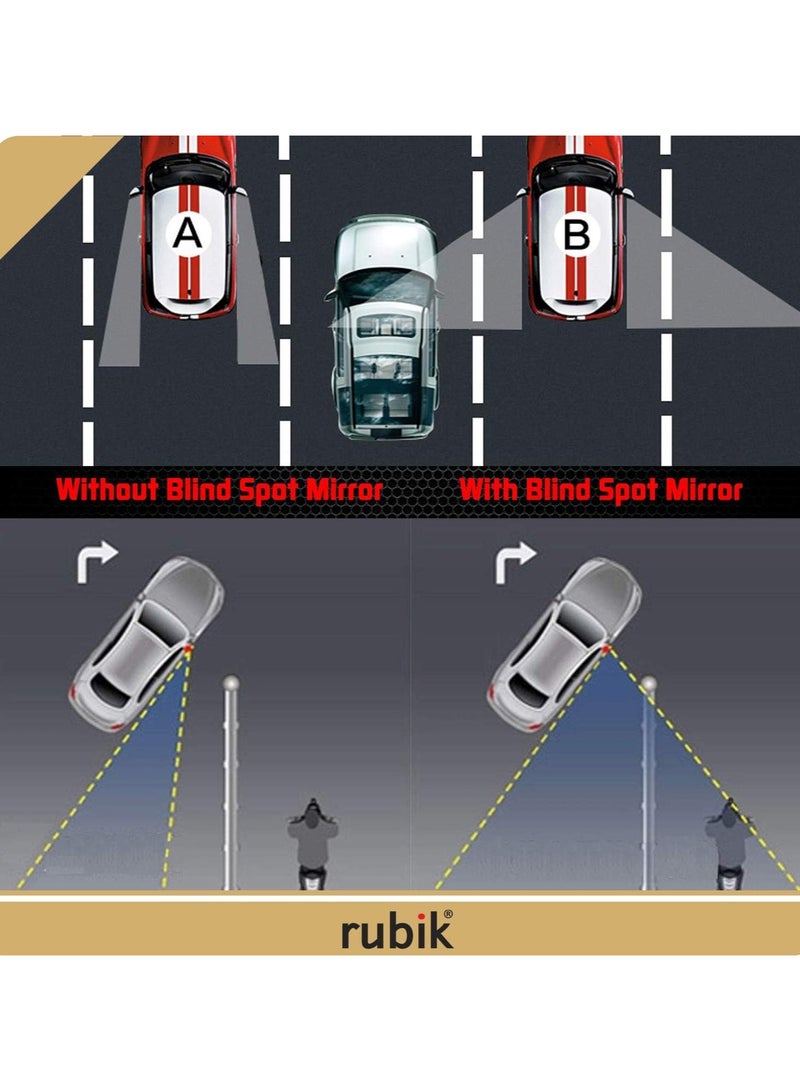 A

B

Without Blind Spot Mirror

With Blind Spot Mirror

rubik®