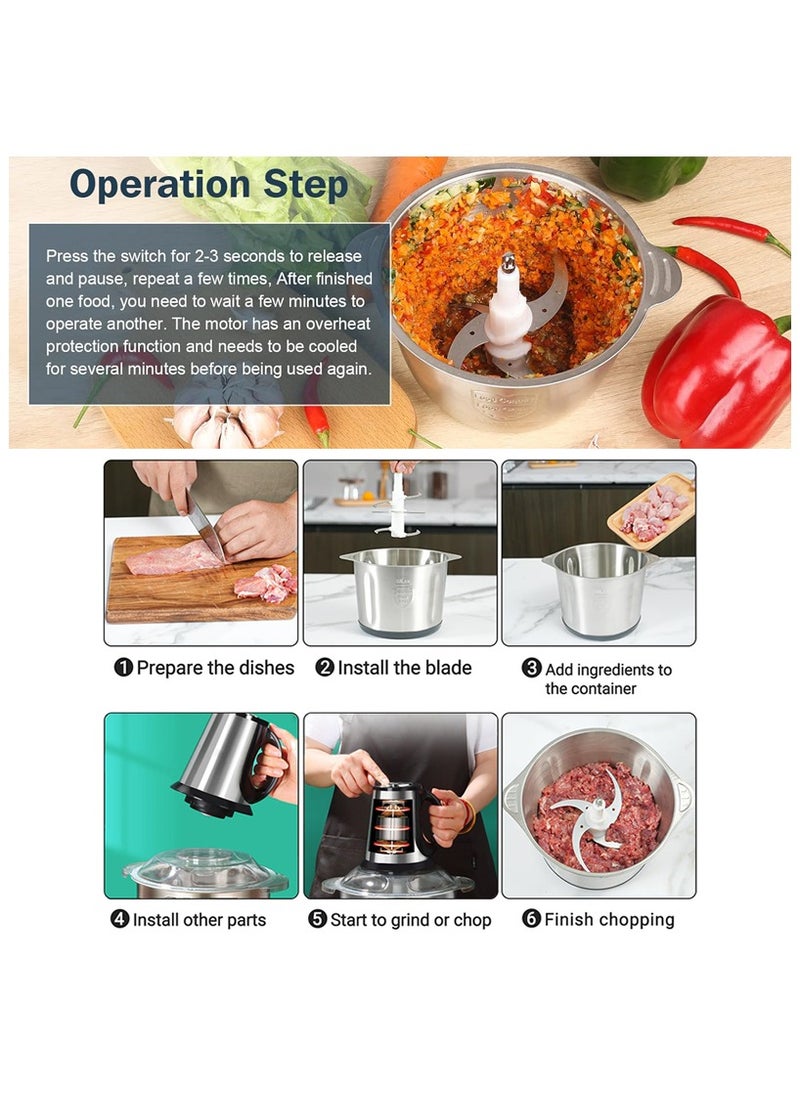 Operation Step

Press the switch for 2-3 seconds to release and pause, repeat a few times, After finished one food, you need to wait a few minutes to operate another. The motor has an overheat protection function and needs to be cooled for several minutes before being used again.

❶ Prepare the dishes
❷ Install the blade
❸ Add ingredients to the container
❹ Install other parts
❺ Start to grind or chop
❻ Finish chopping