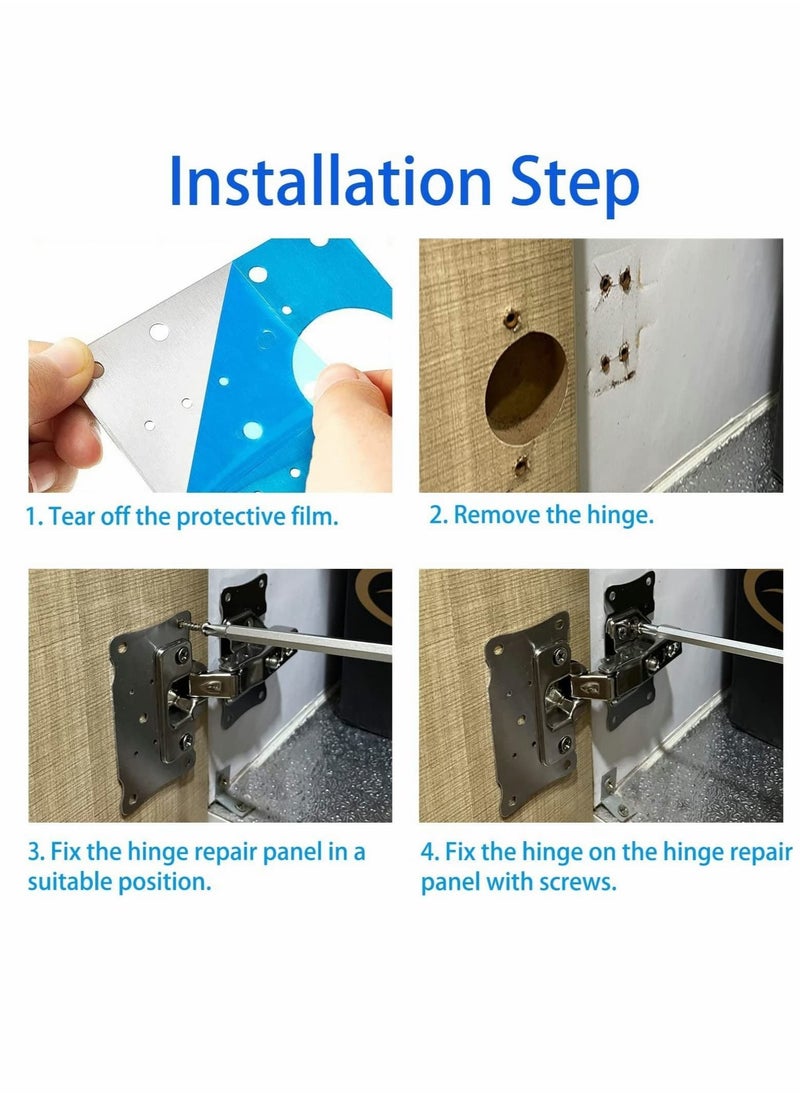 Installation Step

1. Tear off the protective film.

2. Remove the hinge.

3. Fix the hinge repair panel in a suitable position.

4. Fix the hinge on the hinge repair panel with screws.