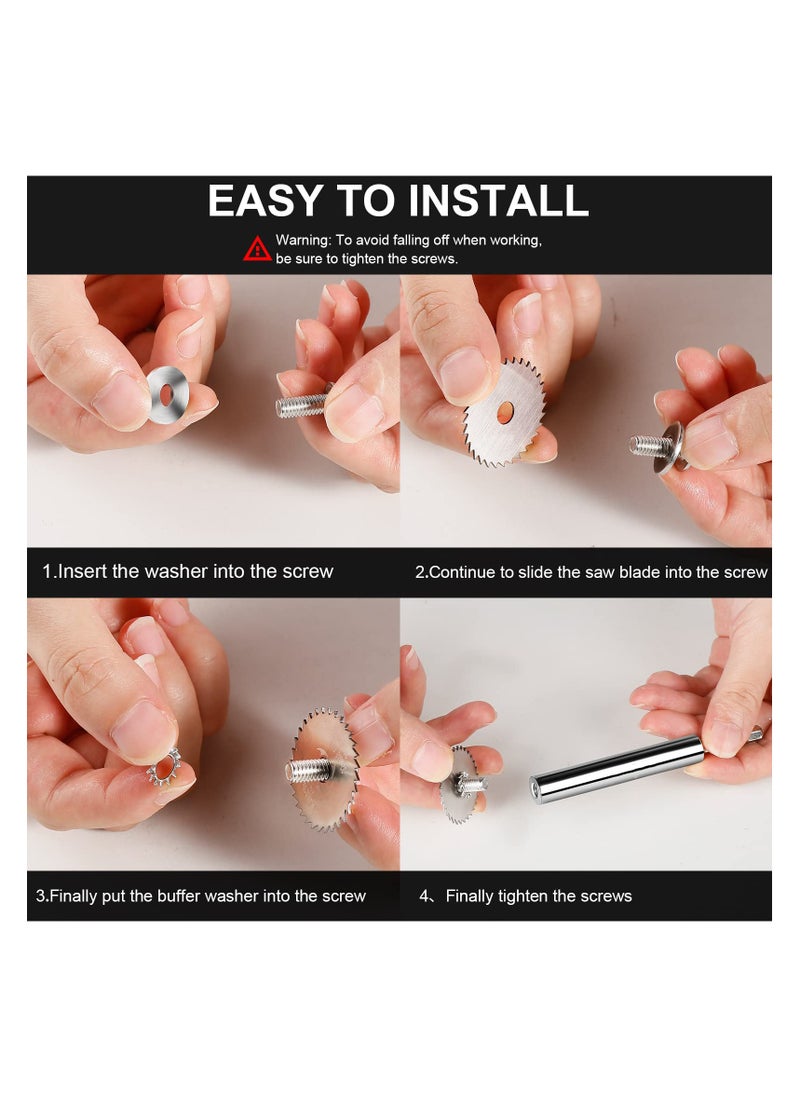 EASY TO INSTALL

Warning: To avoid falling off when working, be sure to tighten the screws.

1.Insert the washer into the screw

2.Continue to slide the saw blade into the screw

3.Finally put the buffer washer into the screw

4、Finally tighten the screws