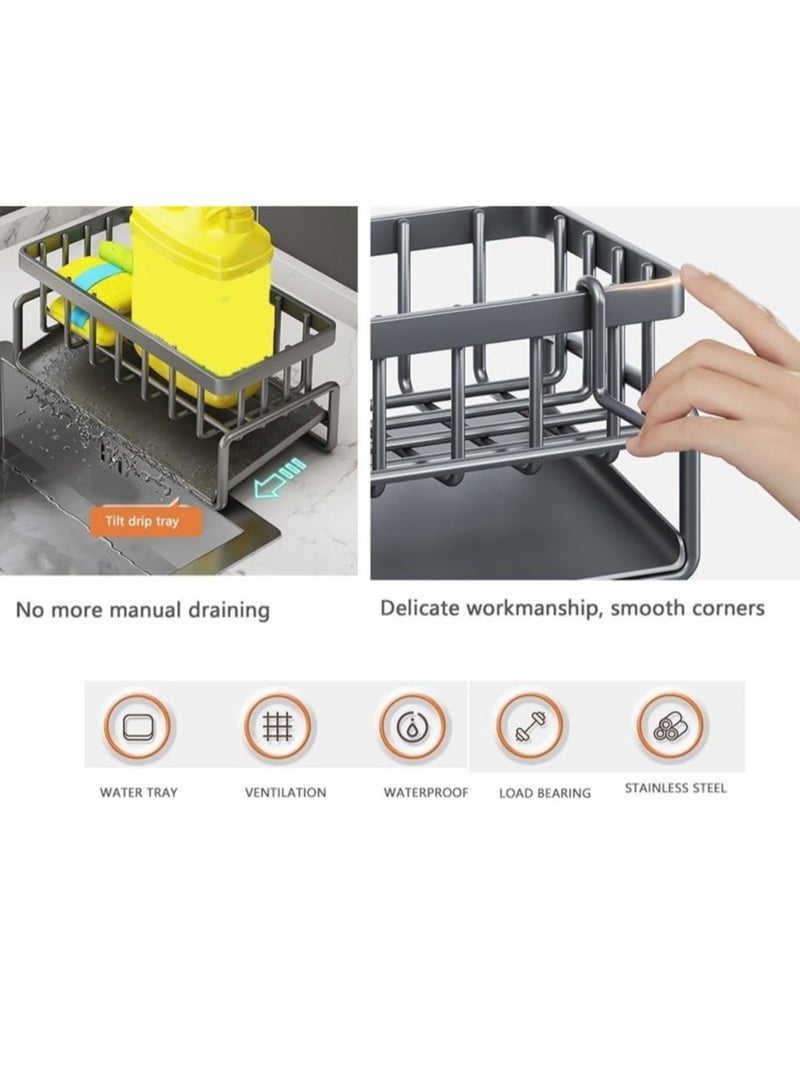 Tilt drip tray

No more manual draining

Delicate workmanship, smooth corners

WATER TRAY

VENTILATION

WATERPROOF

LOAD BEARING

STAINLESS STEEL