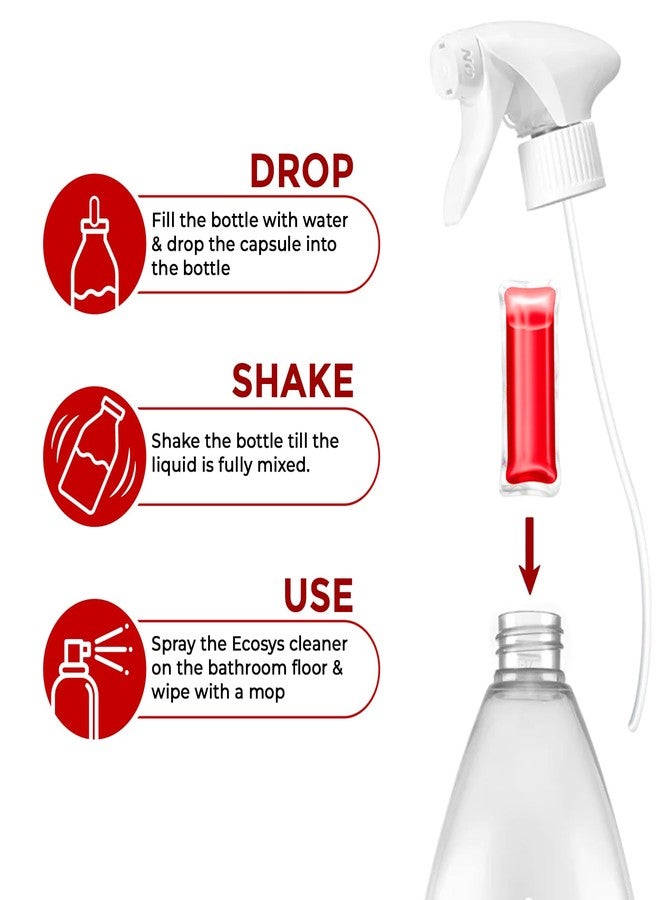 DROP

Fill the bottle with water & drop the capsule into the bottle

SHAKE

Shake the bottle till the liquid is fully mixed.

USE

Spray the Ecosys cleaner on the bathroom floor & wipe with a mop