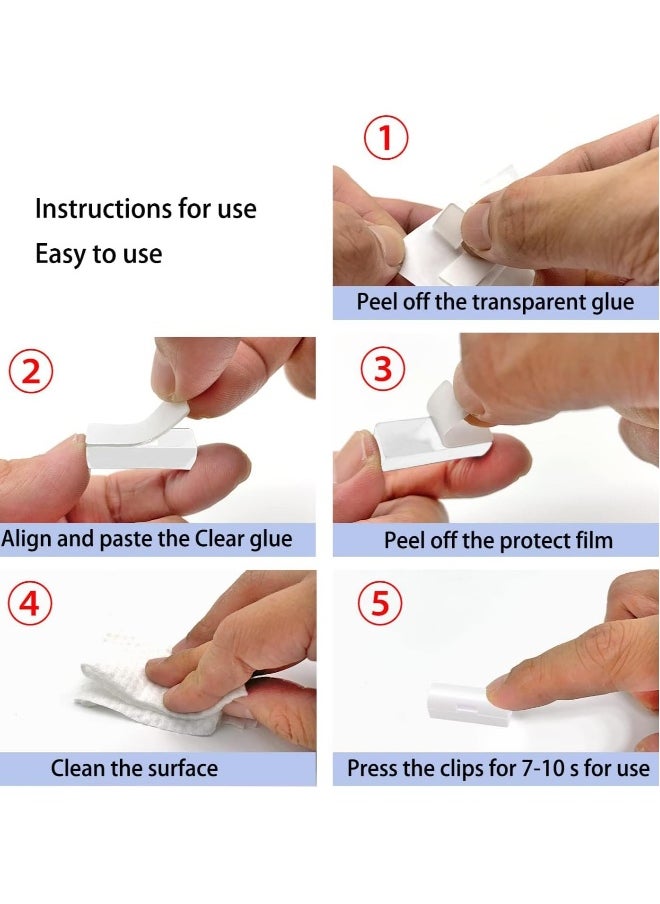 Instructions for use
Easy to use

1
Peel off the transparent glue

2
Align and paste the Clear glue

3
Peel off the protect film

4
Clean the surface

5
Press the clips for 7-10 s for use