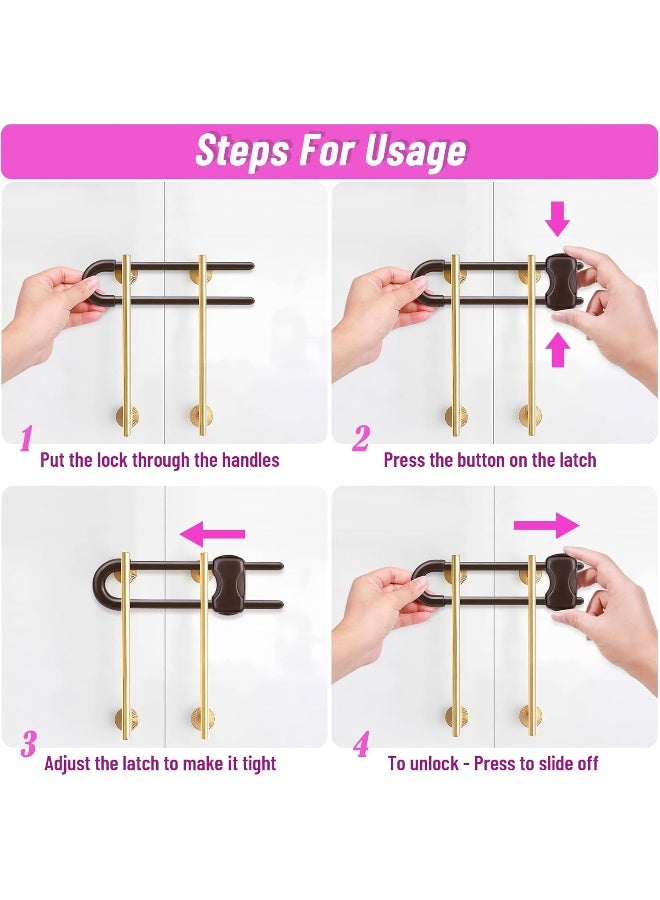 Steps For Usage

1
Put the lock through the handles

2
Press the button on the latch

3
Adjust the latch to make it tight

4
To unlock - Press to slide off