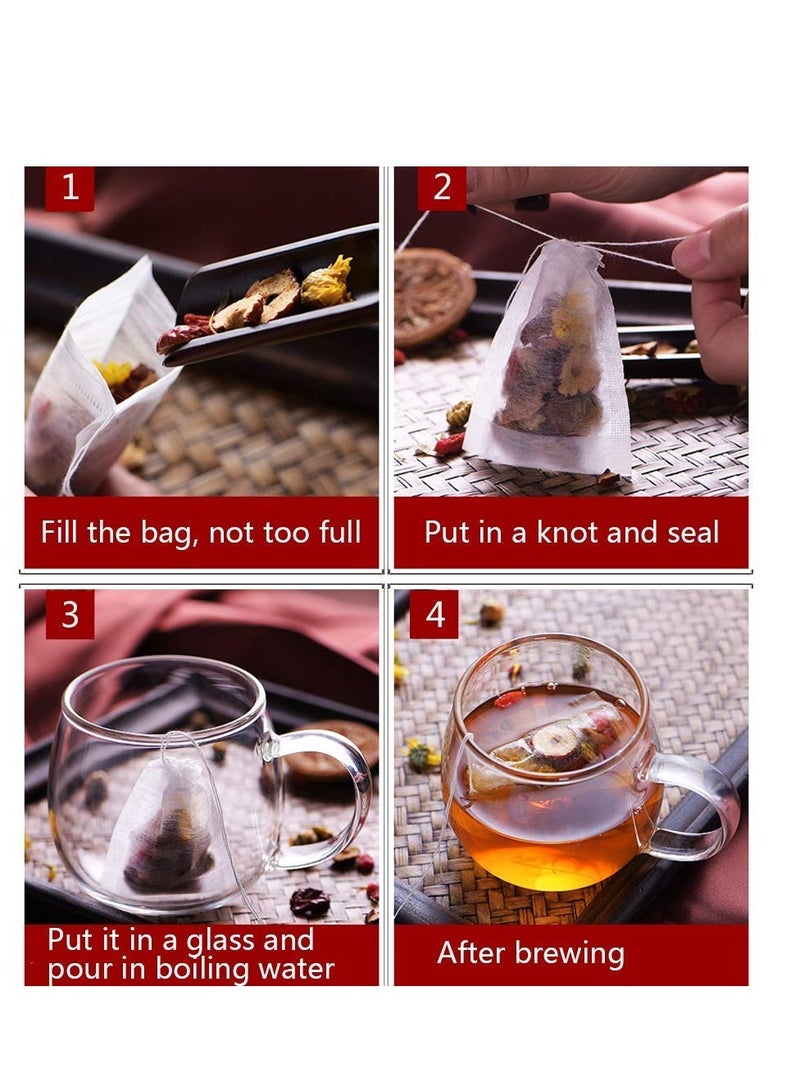 1

Fill the bag, not too full

2

Put in a knot and seal

3

Put it in a glass and pour in boiling water

4

After brewing