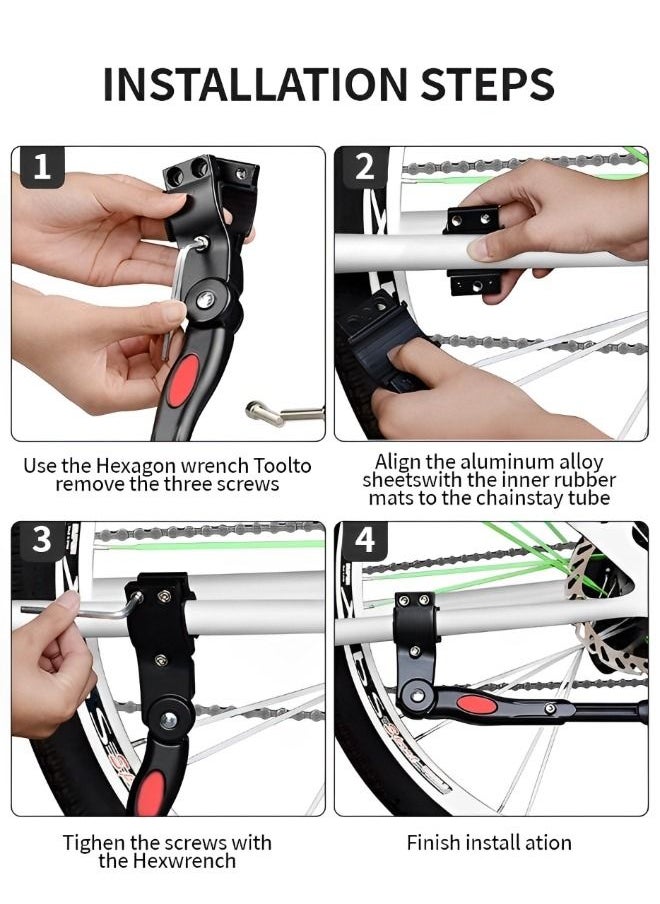 INSTALLATION STEPS

1

Use the Hexagon wrench Toolto remove the three screws

2

Align the aluminum alloy sheetswith the inner rubber mats to the chainstay tube

3

Tighen the screws with the Hexwrench

4

Finish install ation