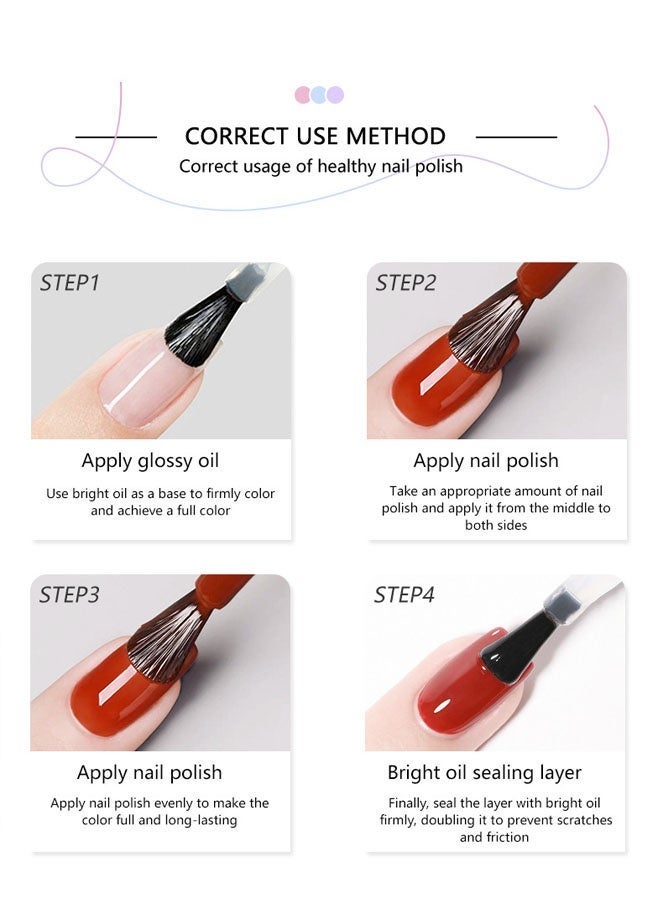 CORRECT USE METHOD
Correct usage of healthy nail polish

STEP1
Apply glossy oil
Use bright oil as a base to firmly color and achieve a full color

STEP2
Apply nail polish
Take an appropriate amount of nail polish and apply it from the middle to both sides

STEP3
Apply nail polish
Apply nail polish evenly to make the color full and long-lasting

STEP4
Bright oil sealing layer
Finally, seal the layer with bright oil firmly, doubling it to prevent scratches and friction