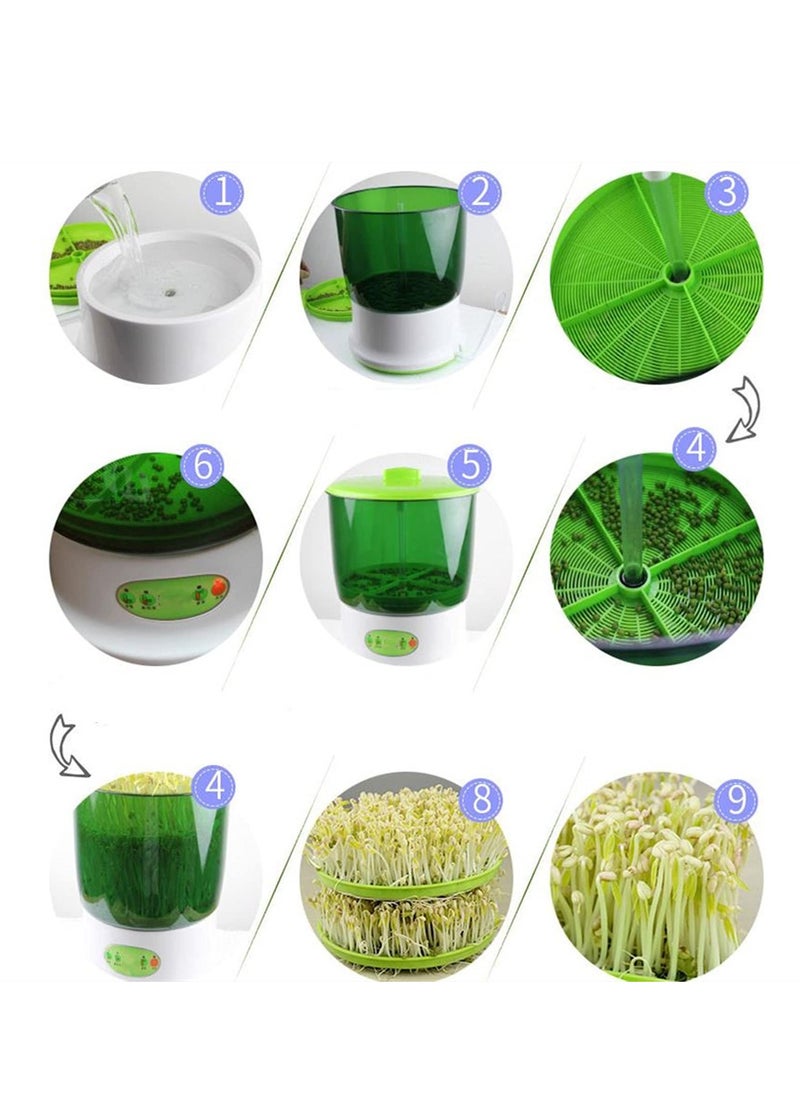 1
2
3
6
5
4
4
8
9