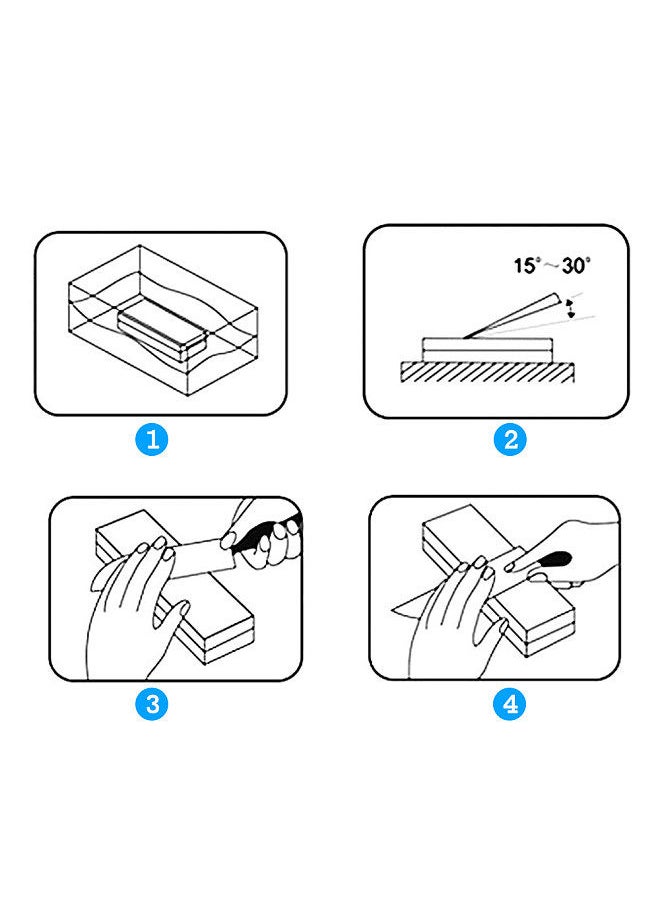 1

15°~30°

2

3

4