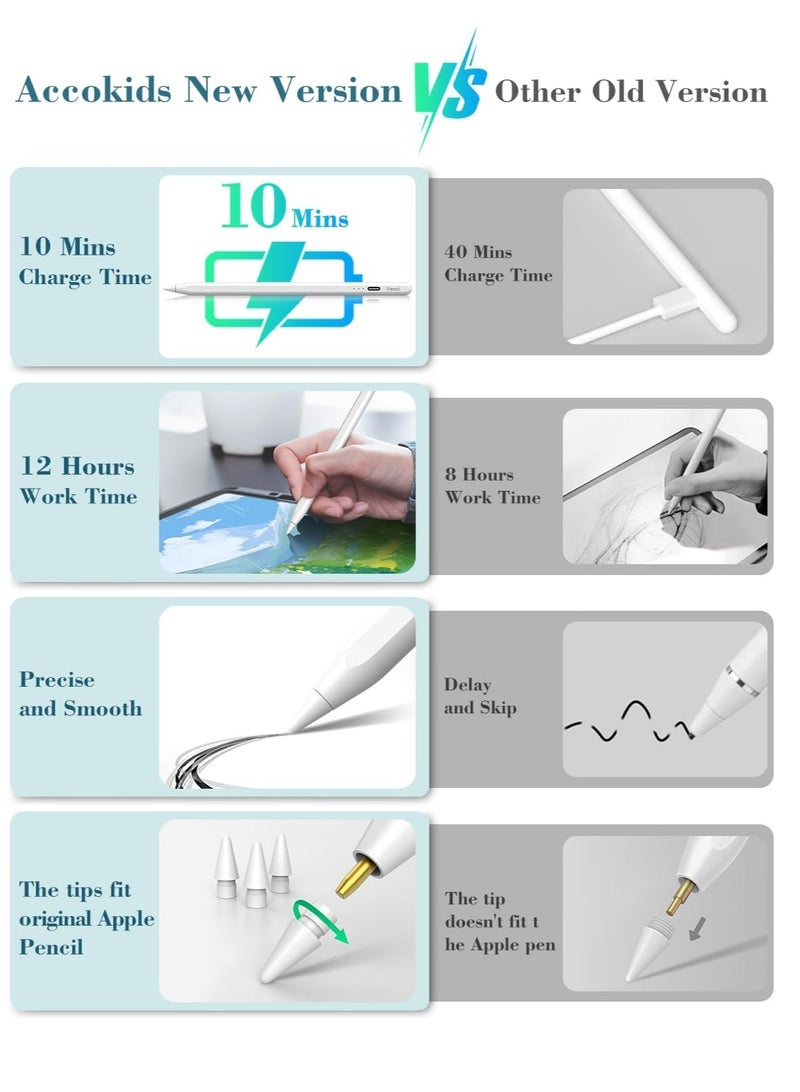 Accokids New Version VS Other Old Version

10 Mins Charge Time

10 Mins

Pencil

40 Mins Charge Time

12 Hours Work Time

8 Hours Work Time

Precise and Smooth

Delay and Skip

The tips fit original Apple Pencil

The tip doesn't fit t he Apple pen