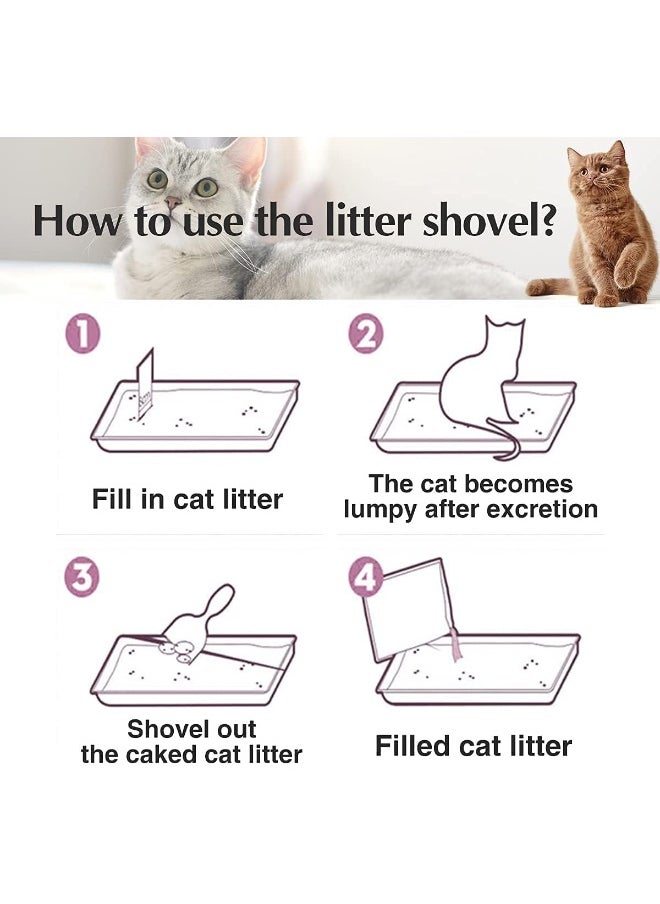 How to use the litter shovel?

1

Fill in cat litter

2

The cat becomes lumpy after excretion

3

Shovel out the caked cat litter

4

Filled cat litter