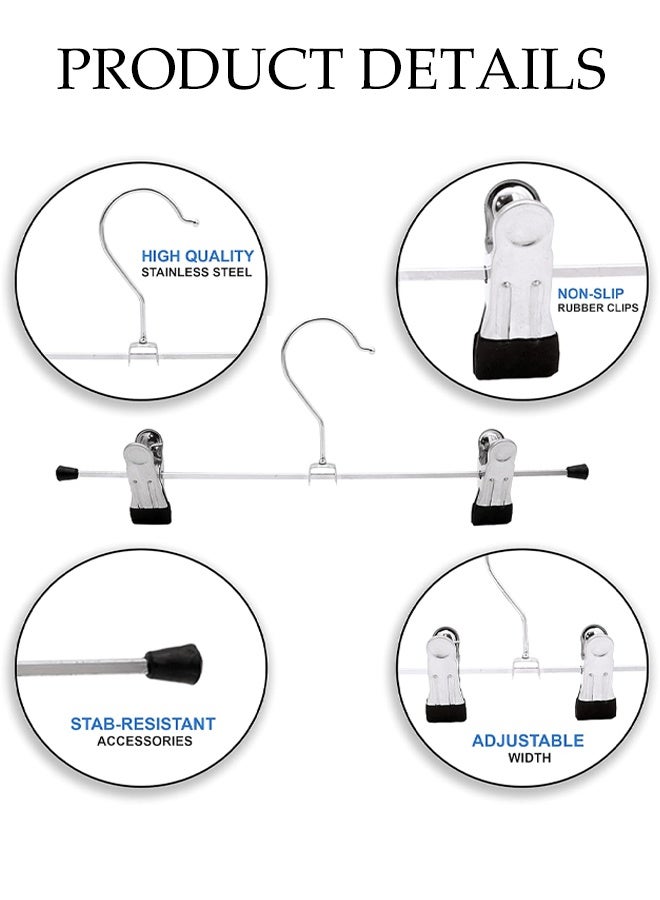 PRODUCT DETAILS

HIGH QUALITY
STAINLESS STEEL

NON-SLIP
RUBBER CLIPS

STAB-RESISTANT
ACCESSORIES

ADJUSTABLE
WIDTH