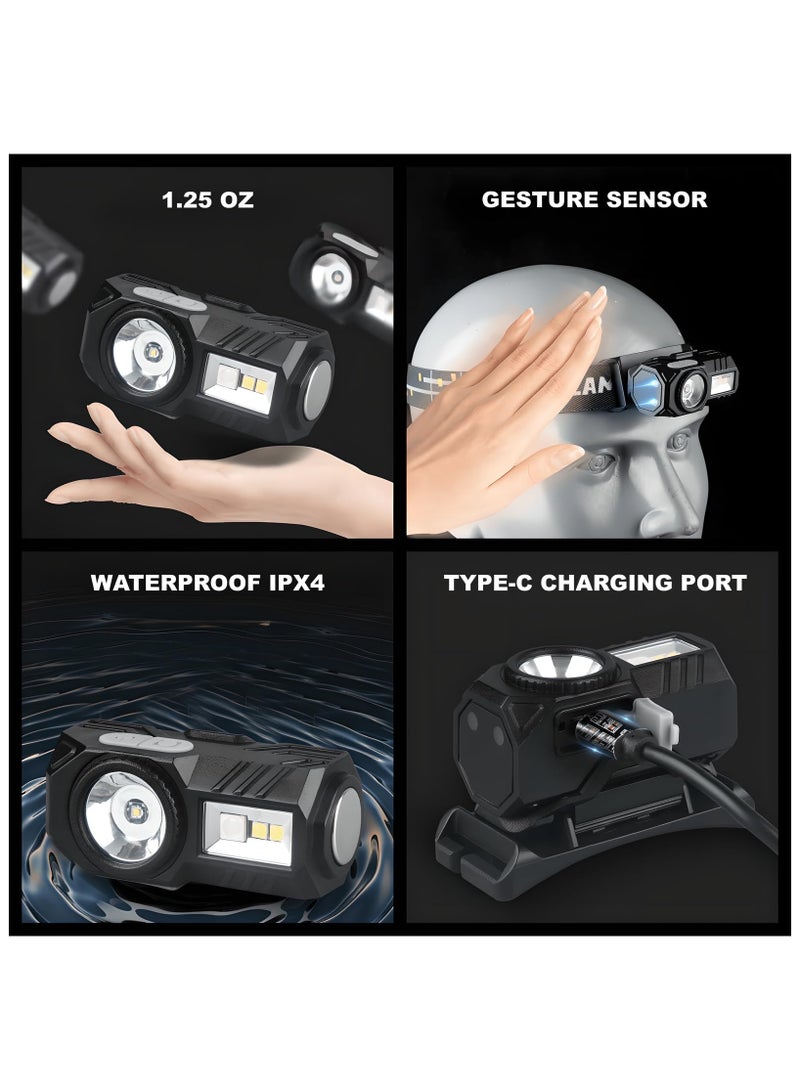 1.25 OZ

GESTURE SENSOR

WATERPROOF IPX4

TYPE-C CHARGING PORT