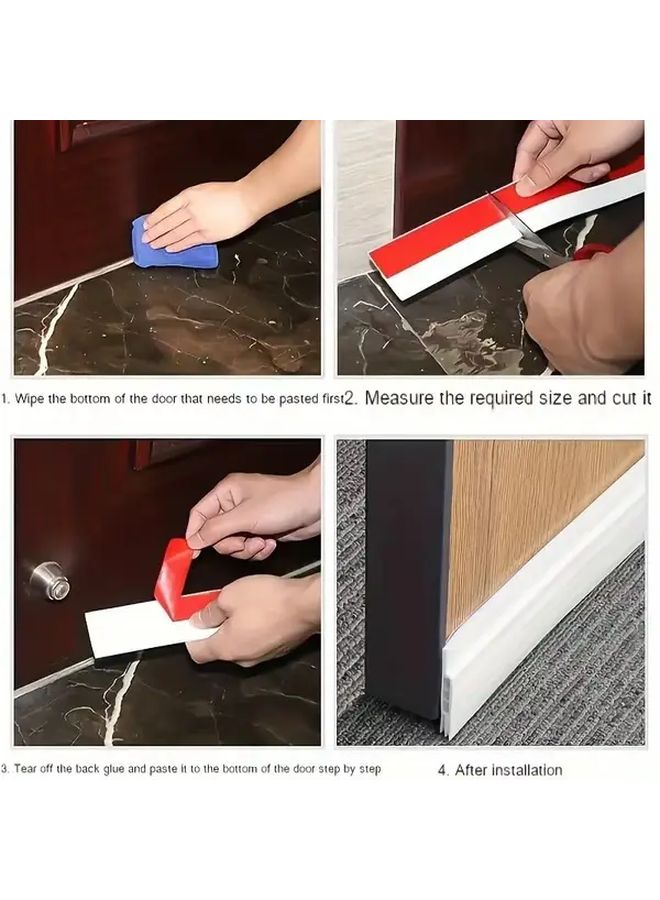 1. Wipe the bottom of the door that needs to be pasted first

2. Measure the required size and cut it

3. Tear off the back glue and paste it to the bottom of the door step by step

4. After installation