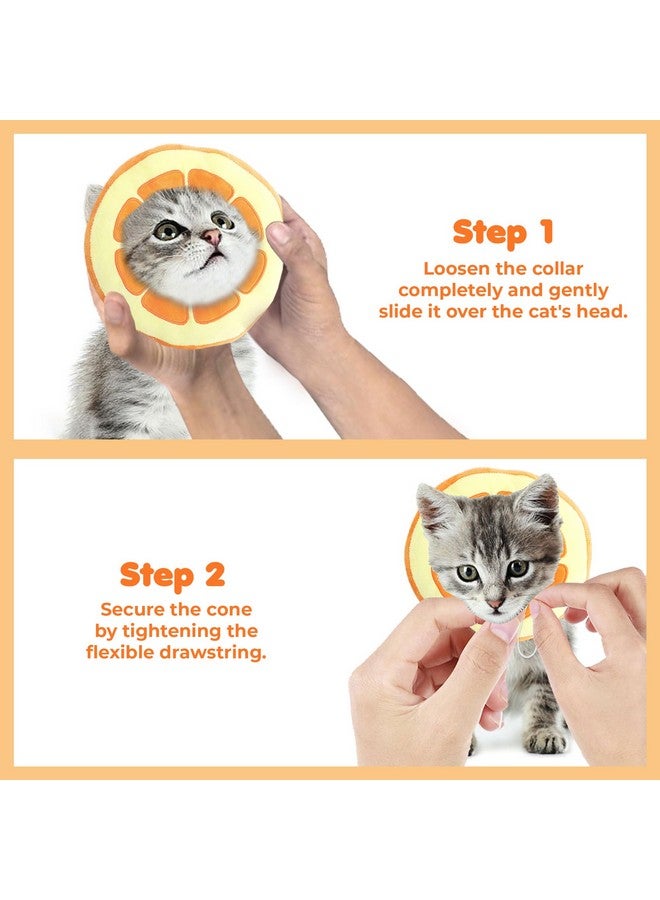 Step 1
Loosen the collar completely and gently slide it over the cat's head.

Step 2
Secure the cone by tightening the flexible drawstring.