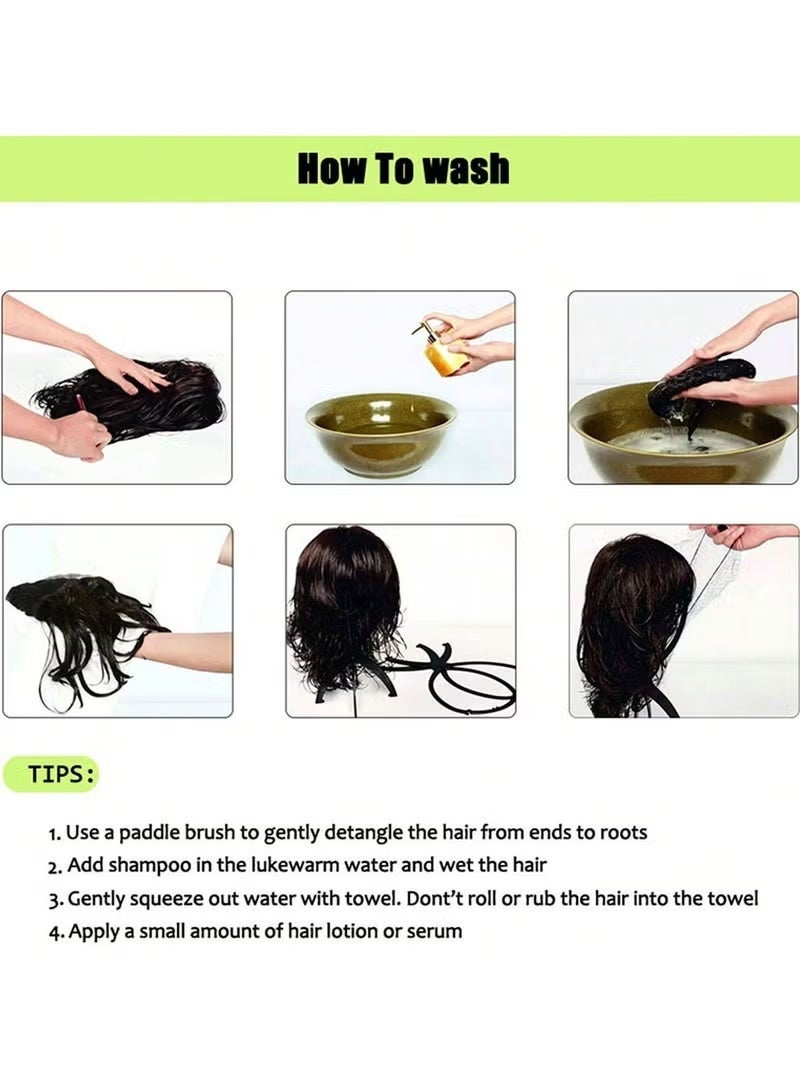 How To wash

TIPS:

1. Use a paddle brush to gently detangle the hair from ends to roots
2. Add shampoo in the lukewarm water and wet the hair
3. Gently squeeze out water with towel. Dont't roll or rub the hair into the towel
4. Apply a small amount of hair lotion or serum