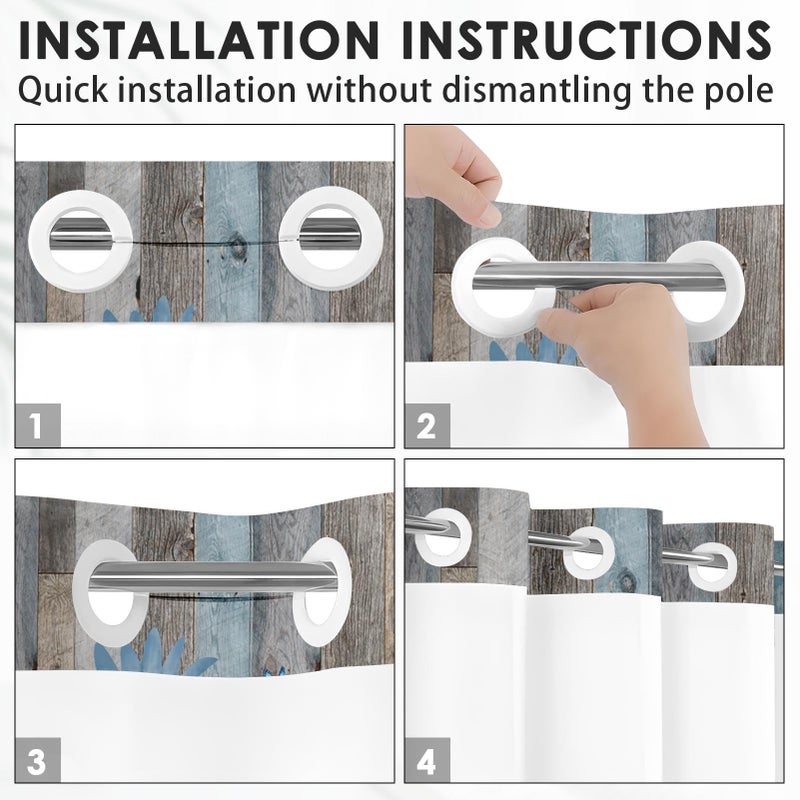 INSTALLATION INSTRUCTIONS
Quick installation without dismantling the pole

1

2

3

4