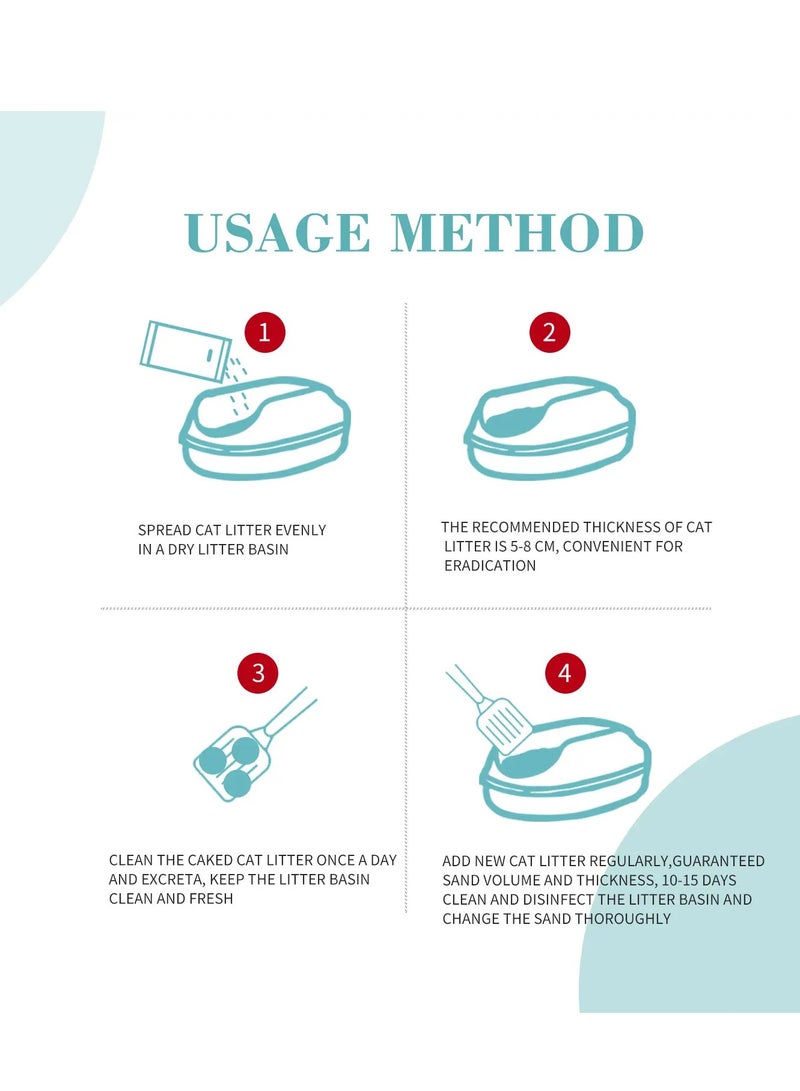 USAGE METHOD

1

SPREAD CAT LITTER EVENLY IN A DRY LITTER BASIN

2

THE RECOMMENDED THICKNESS OF CAT LITTER IS 5-8 CM, CONVENIENT FOR ERADICATION

3

CLEAN THE CAKED CAT LITTER ONCE A DAY AND EXCRETA, KEEP THE LITTER BASIN CLEAN AND FRESH

4

ADD NEW CAT LITTER REGULARLY,GUARANTEED SAND VOLUME AND THICKNESS, 10-15 DAYS CLEAN AND DISINFECT THE LITTER BASIN AND CHANGE THE SAND THOROUGHLY