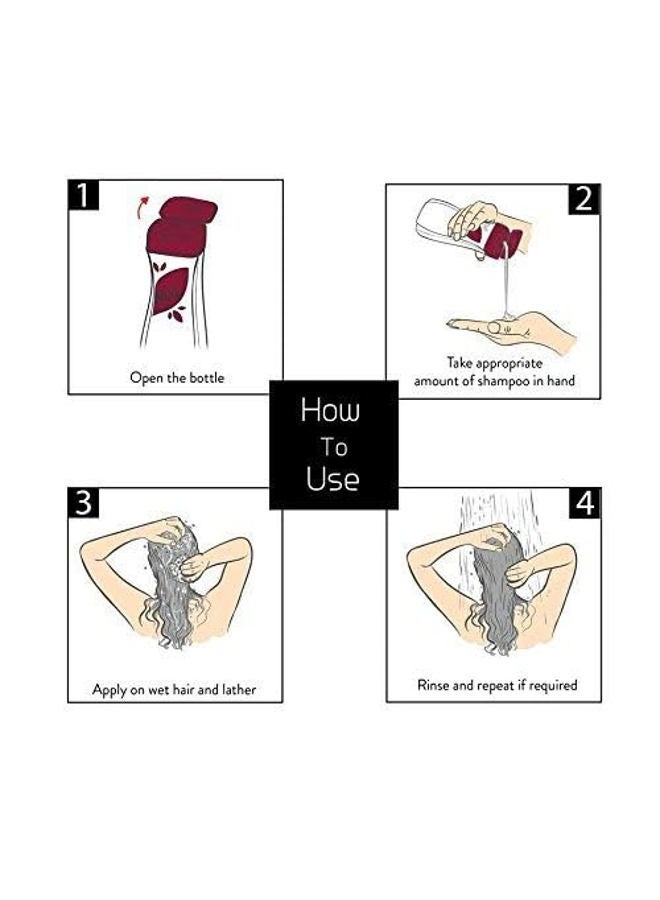 1

Open the bottle

2

Take appropriate amount of shampoo in hand

How
To
Use

3

Apply on wet hair and lather

4

Rinse and repeat if required