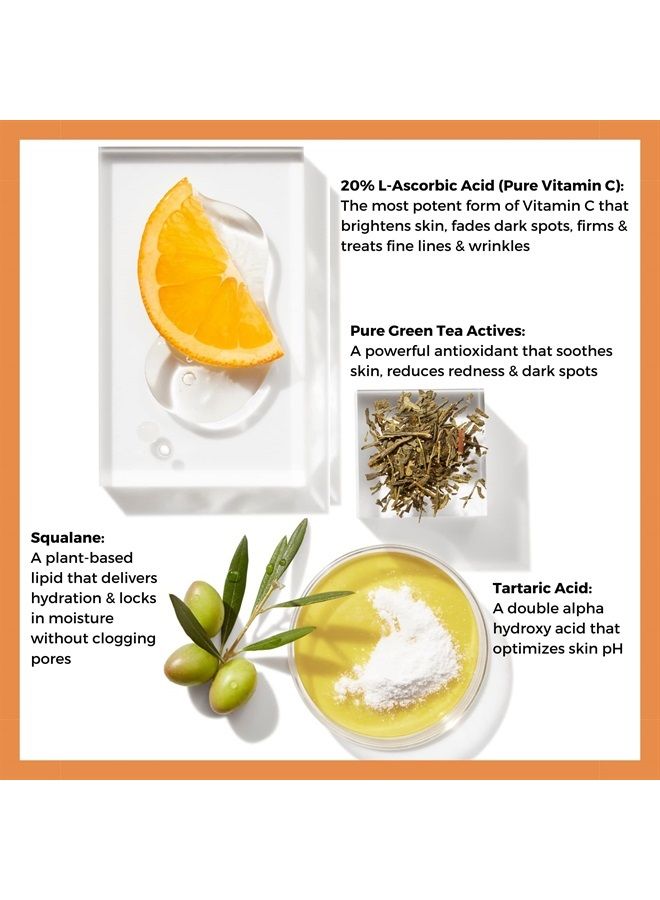 20% L-Ascorbic Acid (Pure Vitamin C):
The most potent form of Vitamin C that brightens skin, fades dark spots, firms & treats fine lines & wrinkles

Pure Green Tea Actives:
A powerful antioxidant that soothes skin, reduces redness & dark spots

Squalane:
A plant-based lipid that delivers hydration & locks in moisture without clogging pores

Tartaric Acid:
A double alpha hydroxy acid that optimizes skin pH