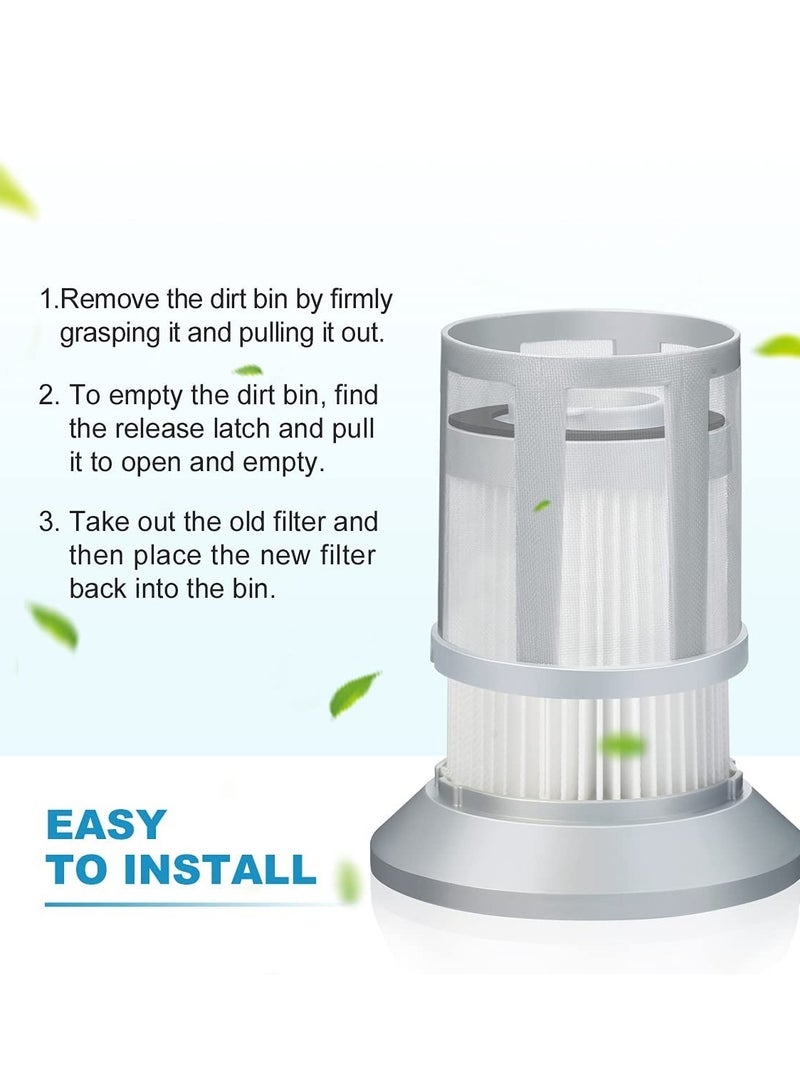 1.Remove the dirt bin by firmly grasping it and pulling it out.

2. To empty the dirt bin, find the release latch and pull it to open and empty.

3. Take out the old filter and then place the new filter back into the bin.

EASY TO INSTALL