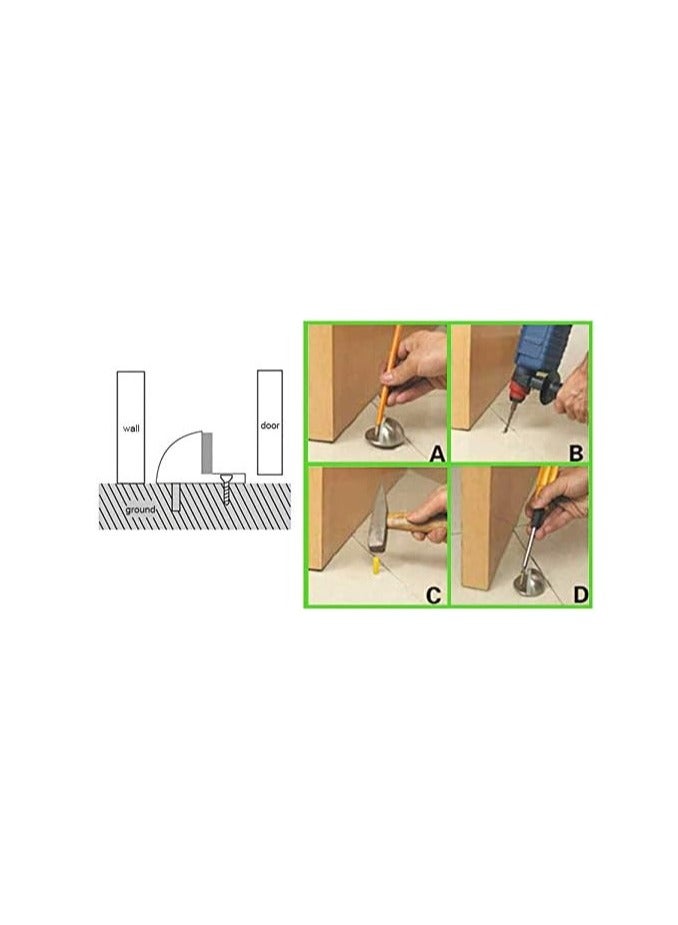 wall

door

ground

A

B

C

D