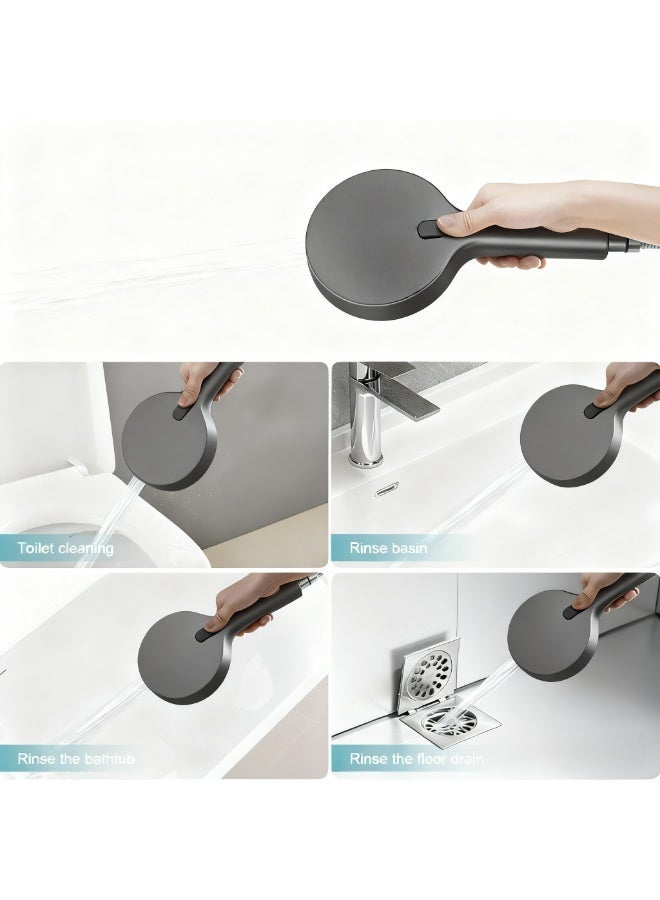 Toilet cleaning

Rinse basin

Rinse the bathtub

Rinse the floor drain