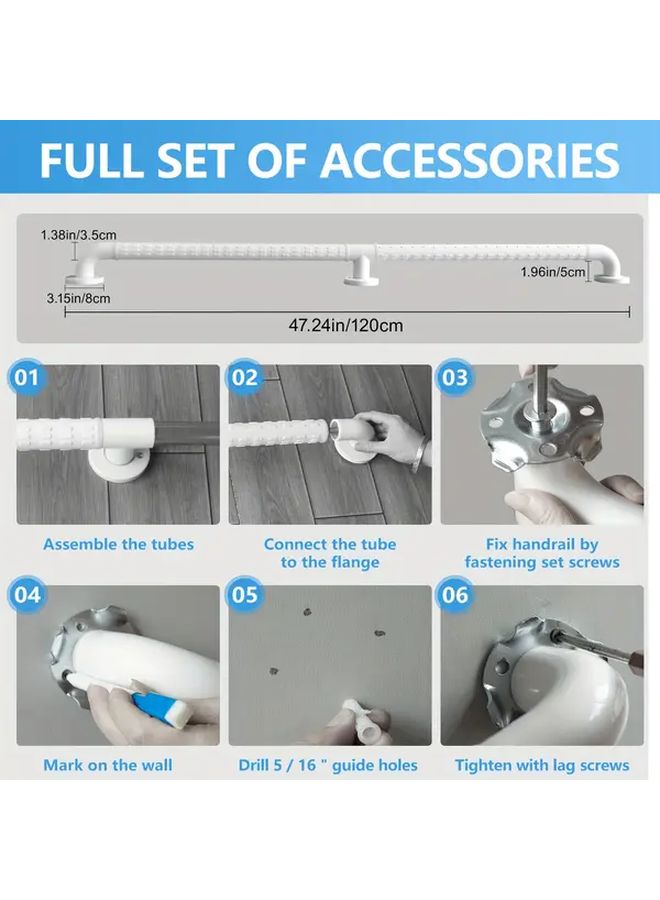 FULL SET OF ACCESSORIES

1.38in/3.5cm

3.15in/8cm

1.96in/5cm

47.24in/120cm

01

Assemble the tubes

02

Connect the tube to the flange

03

Fix handrail by fastening set screws

04

Mark on the wall

05

Drill 5 / 16 " guide holes

06

Tighten with lag screws