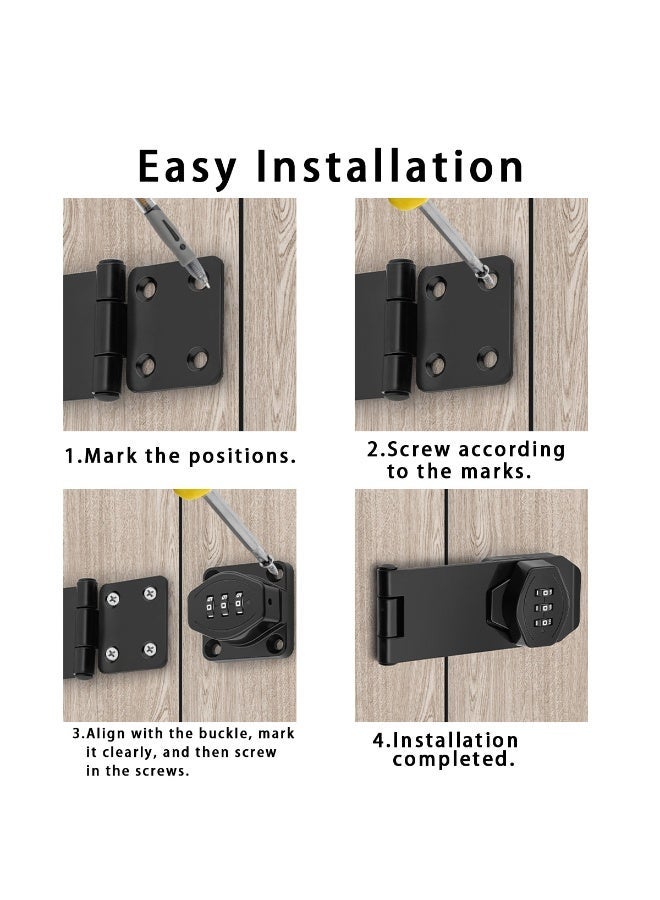 Easy Installation

1.Mark the positions.

2.Screw according to the marks.

3.Align with the buckle, mark it clearly, and then screw in the screws.

4.Installation completed.