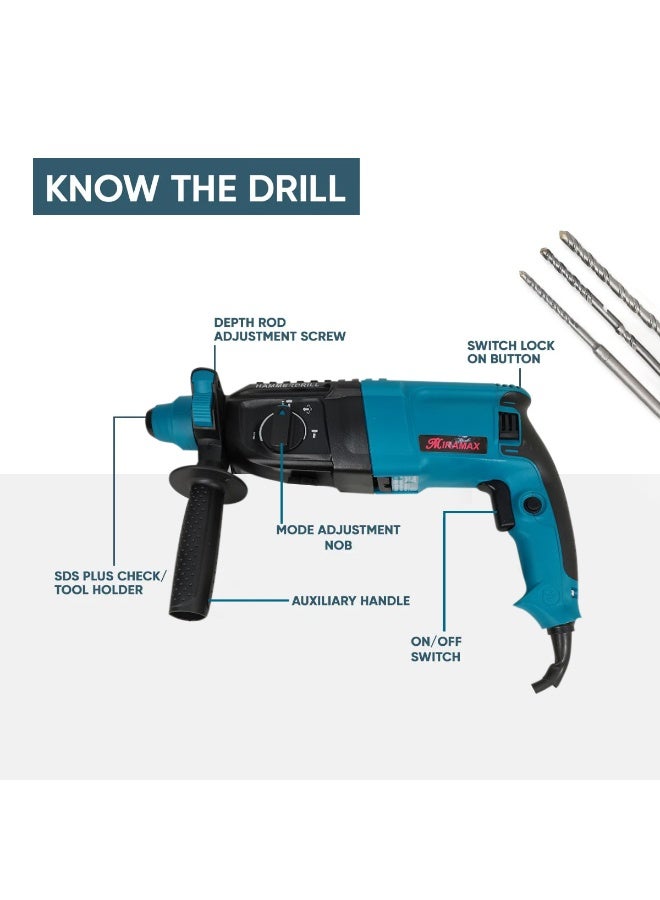 KNOW THE DRILL

DEPTH ROD ADJUSTMENT SCREW

SWITCH LOCK ON BUTTON

HAMMER DRILL

MIRAMAX

MODE ADJUSTMENT NOB

SDS PLUS CHECK/ TOOL HOLDER

AUXILIARY HANDLE

ON/OFF SWITCH