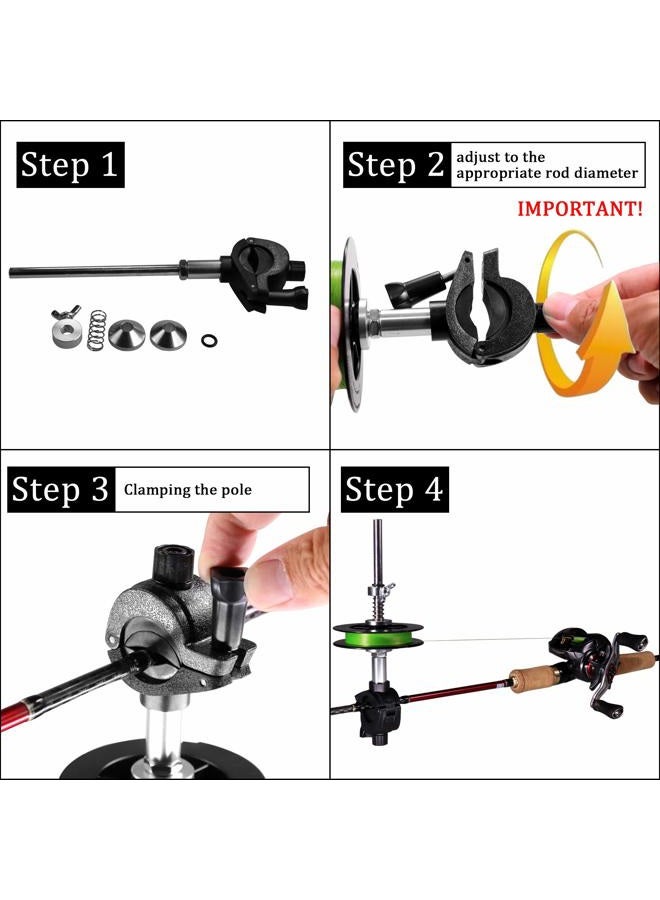 Step 1

Step 2 adjust to the appropriate rod diameter

IMPORTANT!

Step 3 Clamping the pole

Step 4